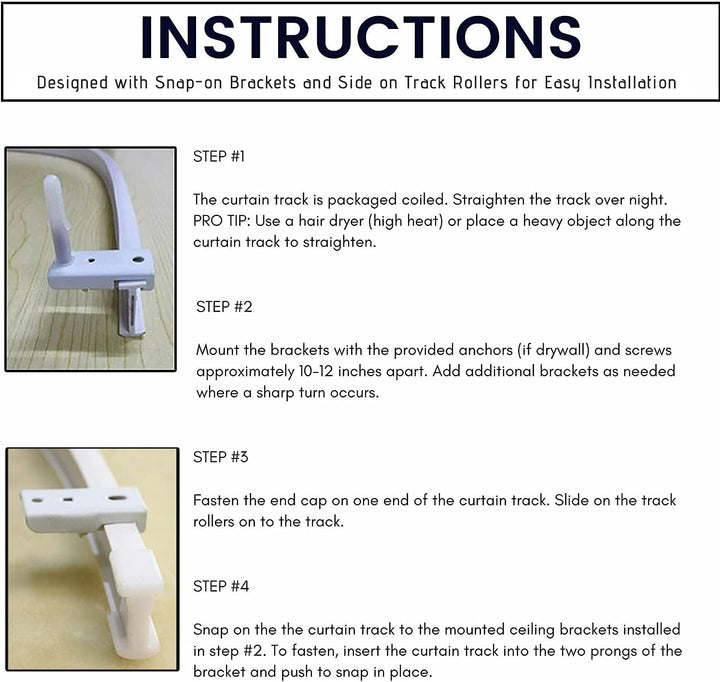 INSTRUCTIONS

Designed with Snap-on Brackets and Side on Track Rollers for Easy Installation

STEP #1

The curtain track is packaged coiled. Straighten the track over night. PRO TIP: Use a hair dryer (high heat) or place a heavy object along the curtain track to straighten.

STEP #2

Mount the brackets with the provided anchors (if drywall) and screws approximately 10-12 inches apart. Add additional brackets as needed where a sharp turn occurs.

STEP #3

Fasten the end cap on one end of the curtain track. Slide on the track rollers on to the track.

STEP #4

Snap on the the curtain track to the mounted ceiling brackets installed in step #2. To fasten, insert the curtain track into the two prongs of the bracket and push to snap in place.