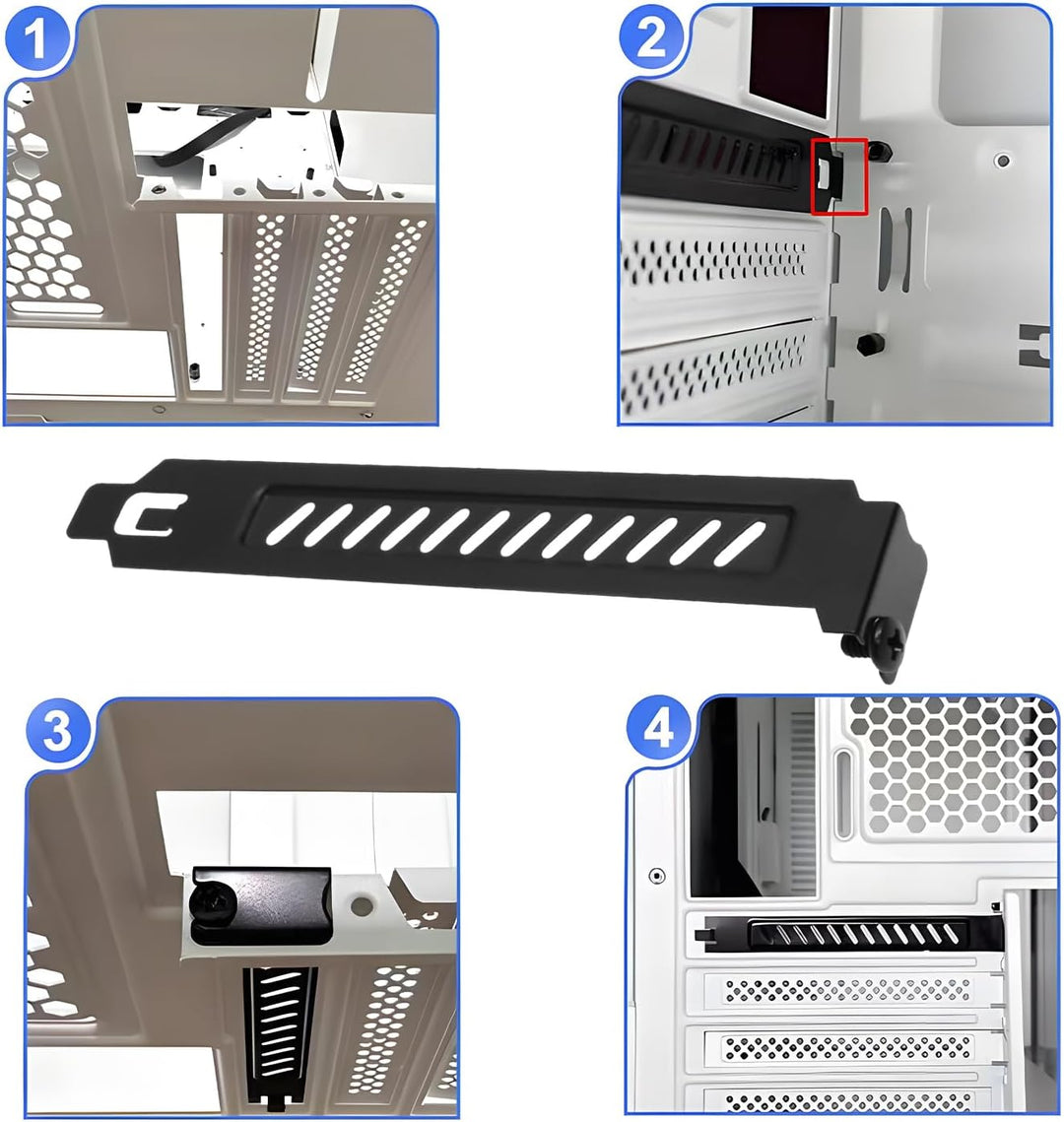 1

2

3

4