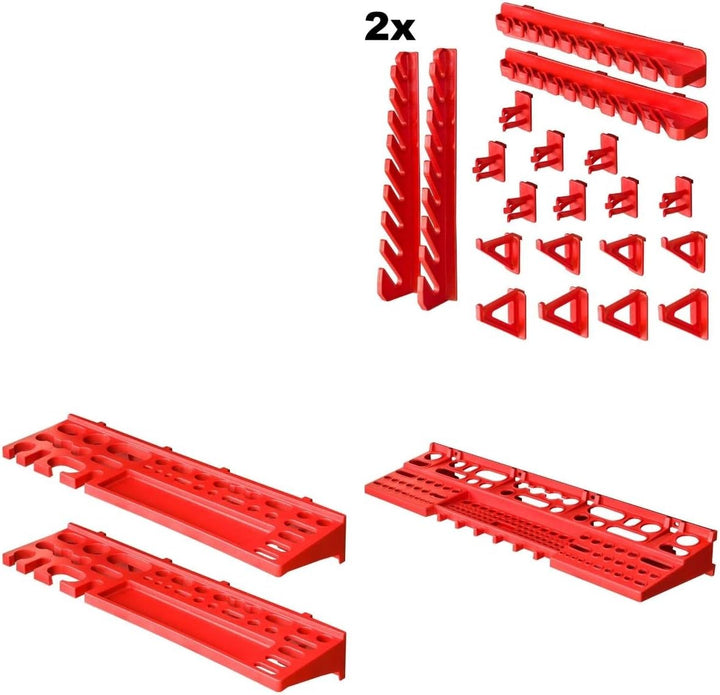 2x