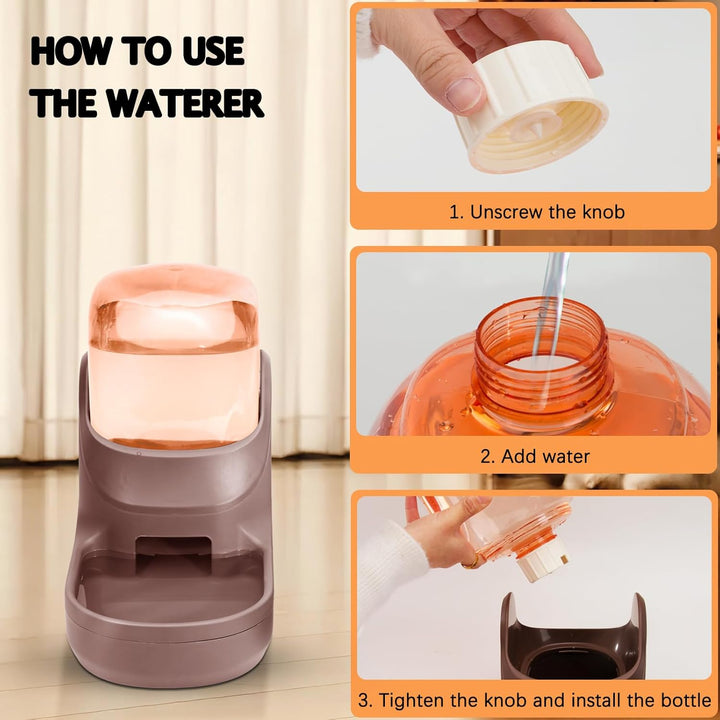 HOW TO USE THE WATERER

1. Unscrew the knob

2. Add water

3. Tighten the knob and install the bottle