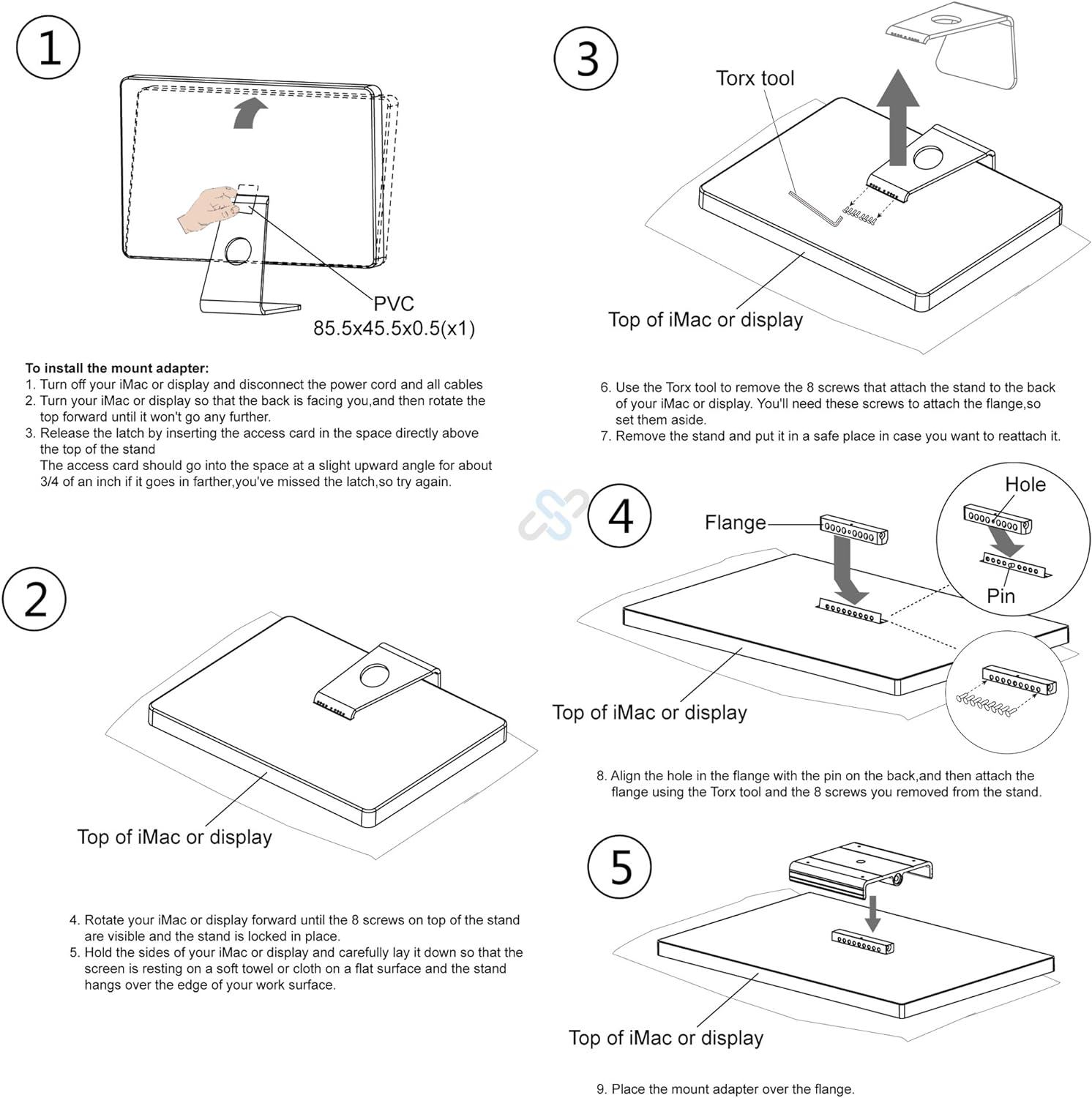 1

PVC
85.5x45.5x0.5(x1)

**To install the mount adapter:**
1. Turn off your iMac or display and disconnect the power cord and all cables
2. Turn your iMac or display so that the back is facing you,and then rotate the top forward until it won't go any further.
3. Release the latch by inserting the access card in the space directly above the top of the stand
The access card should go into the space at a slight upward angle for about 3/4 of an inch if it goes in farther,you've missed the latch,so try again.

2

Top of iMac or display

4. Rotate your iMac or display forward until the 8 screws on top of the stand are visible and the stand is locked in place.
5. Hold the sides of your iMac or display and carefully lay it down so that the screen is resting on a soft towel or cloth on a flat surface and the stand hangs over the edge of your work surface.

3

Torx tool

Top of iMac or display

6. Use the Torx tool to remove the 8 screws that attach the stand to the back of your iMac or display. You'll need these screws to attach the flange,so set them aside.
7. Remove the stand and put it in a safe place in case you want to reattach it.

4

Flange

Hole

Pin

Top of iMac or display

8. Align the hole in the flange with the pin on the back,and then attach the flange using the Torx tool and the 8 screws you removed from the stand.

5

Top of iMac or display

9. Place the mount adapter over the flange.