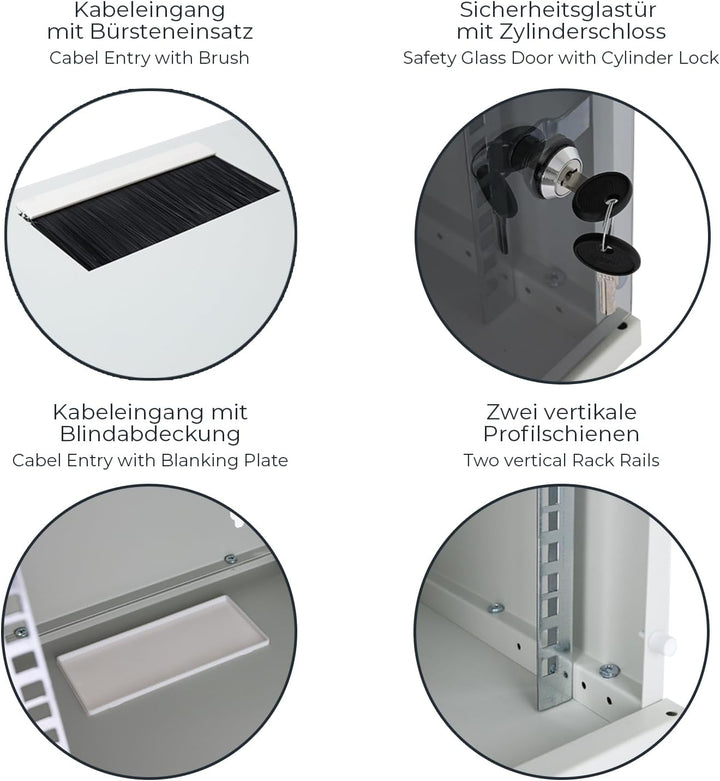 Kabeleingang mit Bürsteneinsatz
Cabel Entry with Brush

Sicherheitsglastür mit Zylinderschloss
Safety Glass Door with Cylinder Lock

Kabeleingang mit Blindabdeckung
Cabel Entry with Blanking Plate

Zwei vertikale Profilschienen
Two vertical Rack Rails