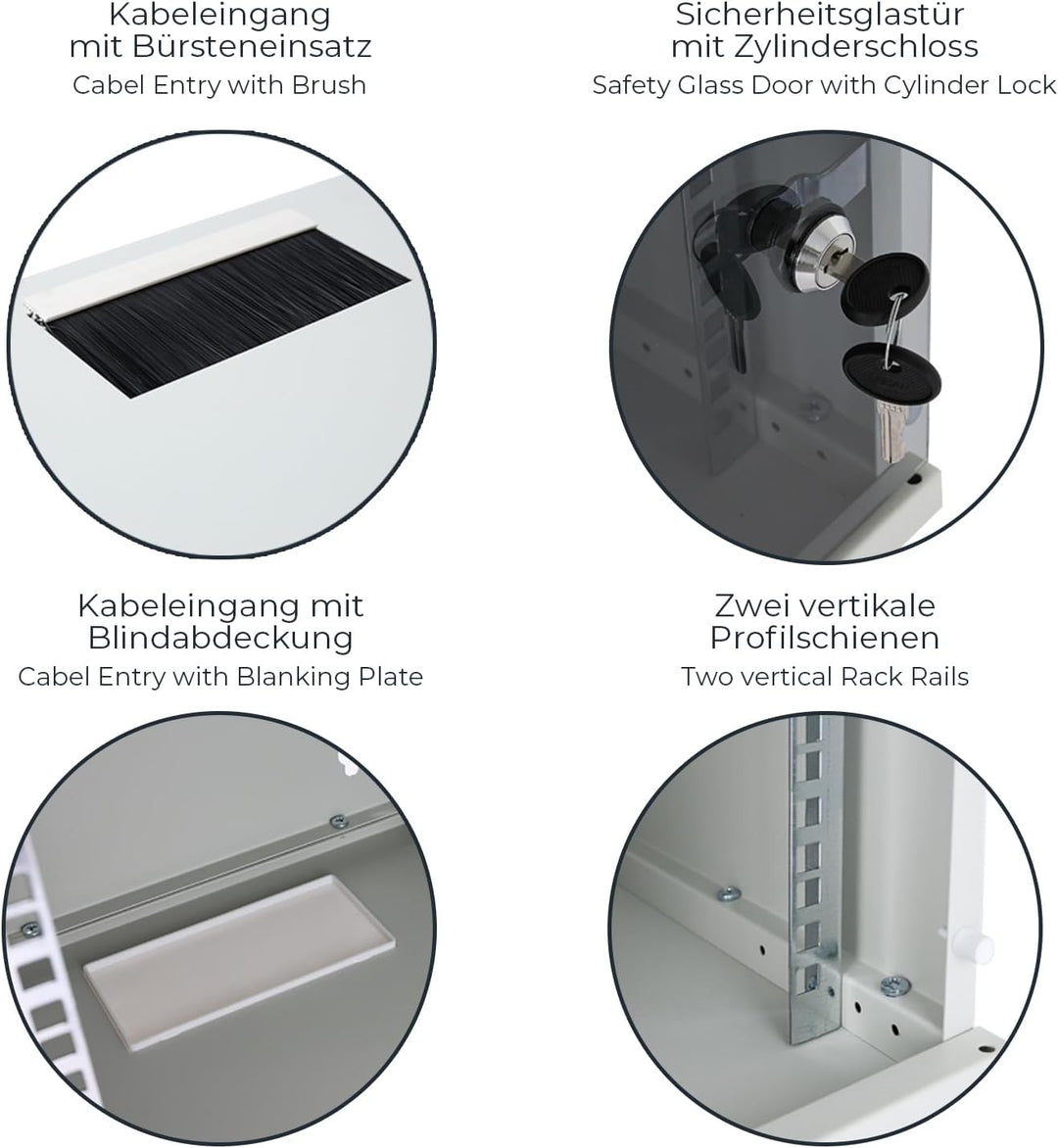 Kabeleingang mit Bürsteneinsatz
Cabel Entry with Brush

Sicherheitsglastür mit Zylinderschloss
Safety Glass Door with Cylinder Lock

Kabeleingang mit Blindabdeckung
Cabel Entry with Blanking Plate

Zwei vertikale Profilschienen
Two vertical Rack Rails