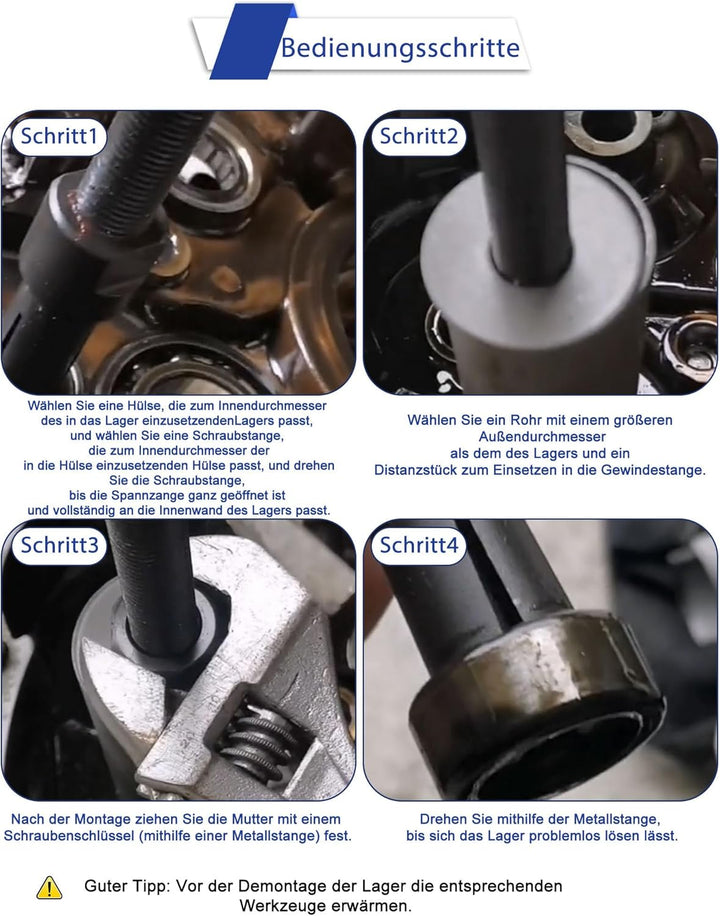 Bedienungsschritte

Schritt1

Wählen Sie eine Hülse, die zum Innendurchmesser des in das Lager einzusetzendenLagers passt, und wählen Sie eine Schraubstange, die zum Innendurchmesser der in die Hülse einzusetzenden Hülse passt, und drehen Sie die Schraubstange, bis die Spannzange ganz geöffnet ist und vollständig an die Innenwand des Lagers passt.

Schritt2

Wählen Sie ein Rohr mit einem größeren Außendurchmesser als dem des Lagers und ein Distanzstück zum Einsetzen in die Gewindestange.

Schritt3

Nach der Montage ziehen Sie die Mutter mit einem Schraubenschlüssel (mithilfe einer Metallstange) fest.

Schritt4

Drehen Sie mithilfe der Metallstange, bis sich das Lager problemlos lösen lässt.

Guter Tipp: Vor der Demontage der Lager die entsprechenden Werkzeuge erwärmen.