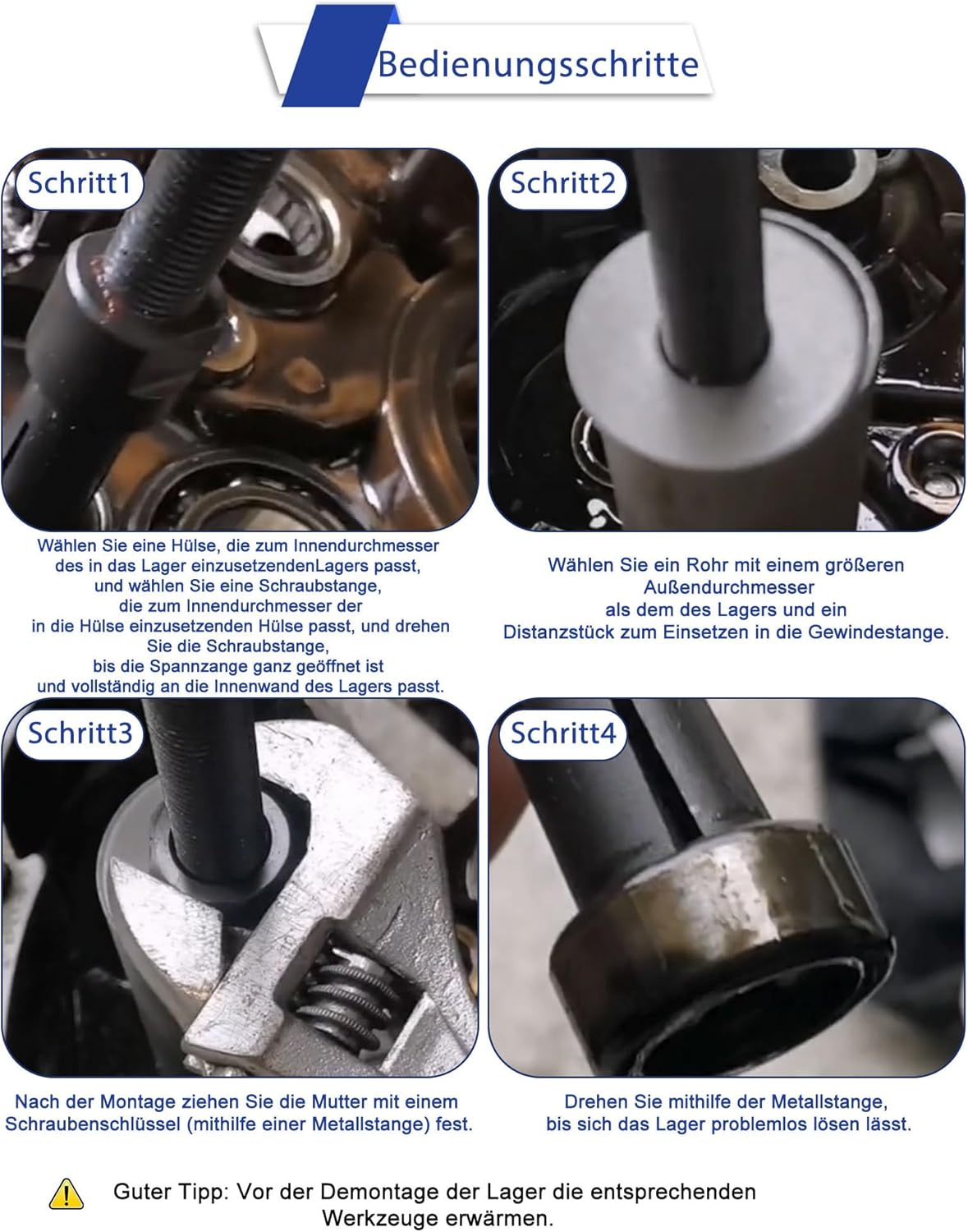 Bedienungsschritte

Schritt1

Wählen Sie eine Hülse, die zum Innendurchmesser des in das Lager einzusetzendenLagers passt, und wählen Sie eine Schraubstange, die zum Innendurchmesser der in die Hülse einzusetzenden Hülse passt, und drehen Sie die Schraubstange, bis die Spannzange ganz geöffnet ist und vollständig an die Innenwand des Lagers passt.

Schritt2

Wählen Sie ein Rohr mit einem größeren Außendurchmesser als dem des Lagers und ein Distanzstück zum Einsetzen in die Gewindestange.

Schritt3

Nach der Montage ziehen Sie die Mutter mit einem Schraubenschlüssel (mithilfe einer Metallstange) fest.

Schritt4

Drehen Sie mithilfe der Metallstange, bis sich das Lager problemlos lösen lässt.

Guter Tipp: Vor der Demontage der Lager die entsprechenden Werkzeuge erwärmen.