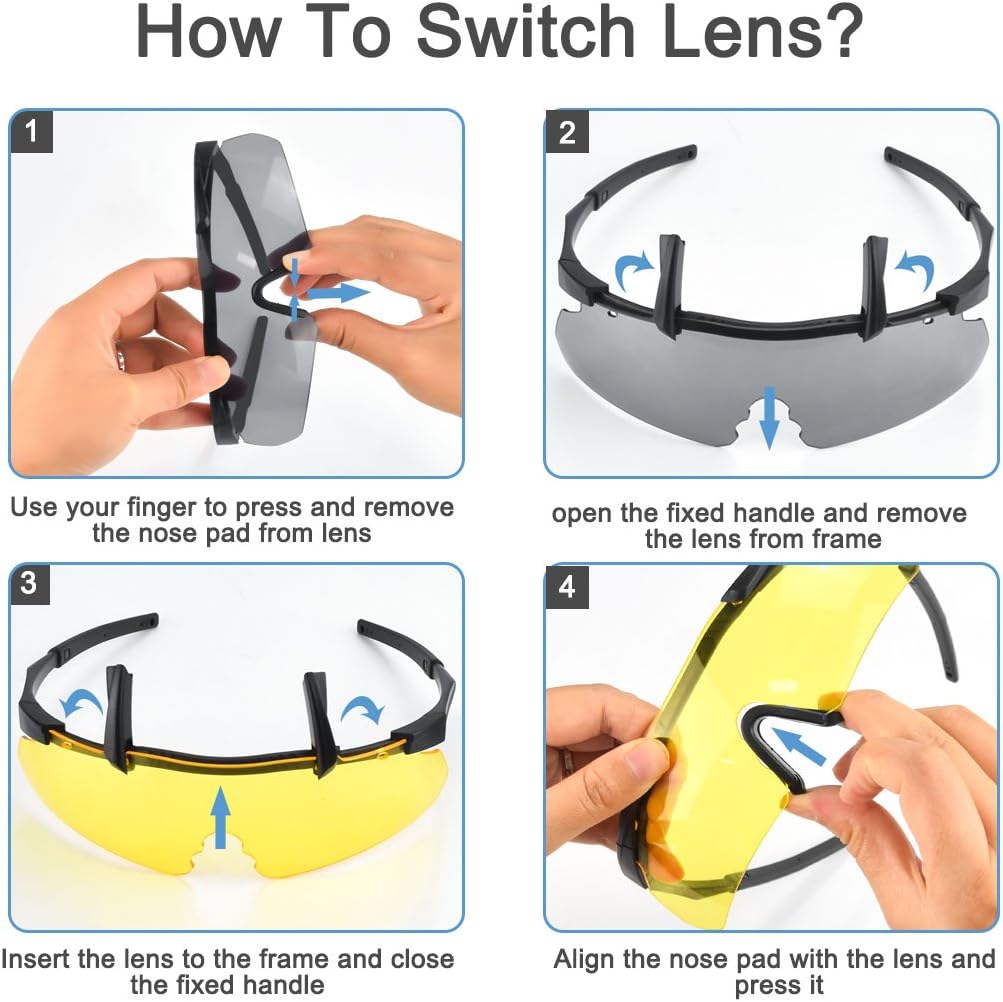 How To Switch Lens?

1

Use your finger to press and remove the nose pad from lens

2

open the fixed handle and remove the lens from frame

3

Insert the lens to the frame and close the fixed handle

4

Align the nose pad with the lens and press it