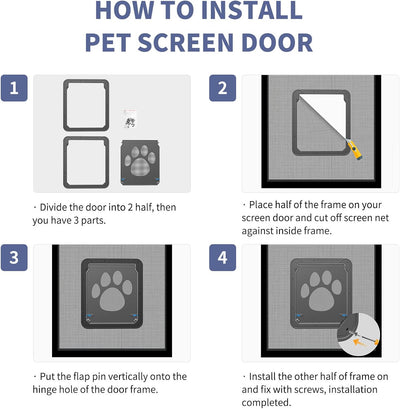 HOW TO INSTALL
PET SCREEN DOOR

1

· Divide the door into 2 half, then you have 3 parts.

2

· Place half of the frame on your screen door and cut off screen net against inside frame.

3

· Put the flap pin vertically onto the hinge hole of the door frame.

4

· Install the other half of frame on and fix with screws, installation completed.