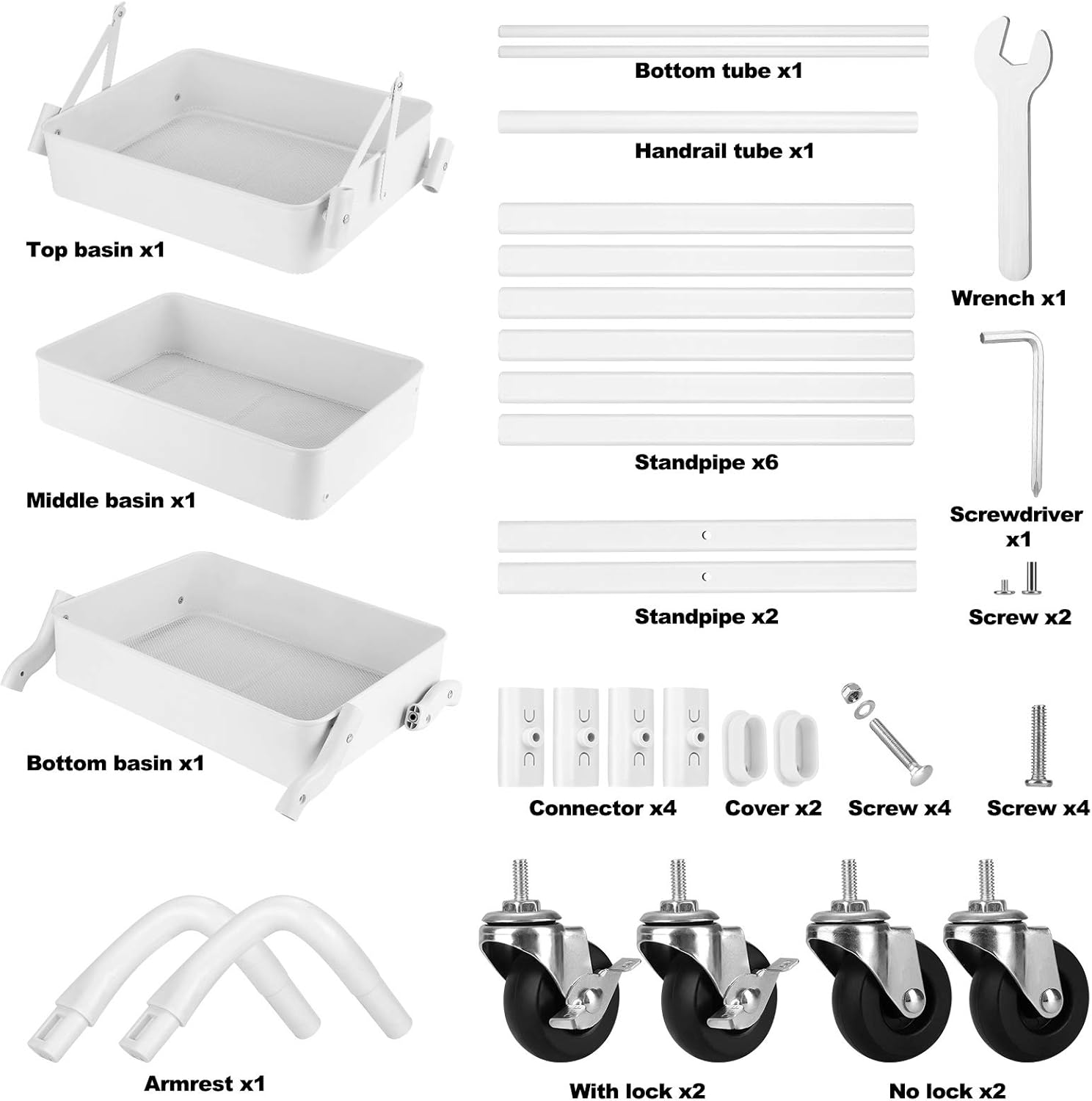 Top basin x1

Middle basin x1

Bottom basin x1

Armrest x1

Bottom tube x1

Handrail tube x1

Standpipe x6

Standpipe x2

Wrench x1

Screwdriver x1

Screw x2

Connector x4

Cover x2

Screw x4

Screw x4

With lock x2

No lock x2