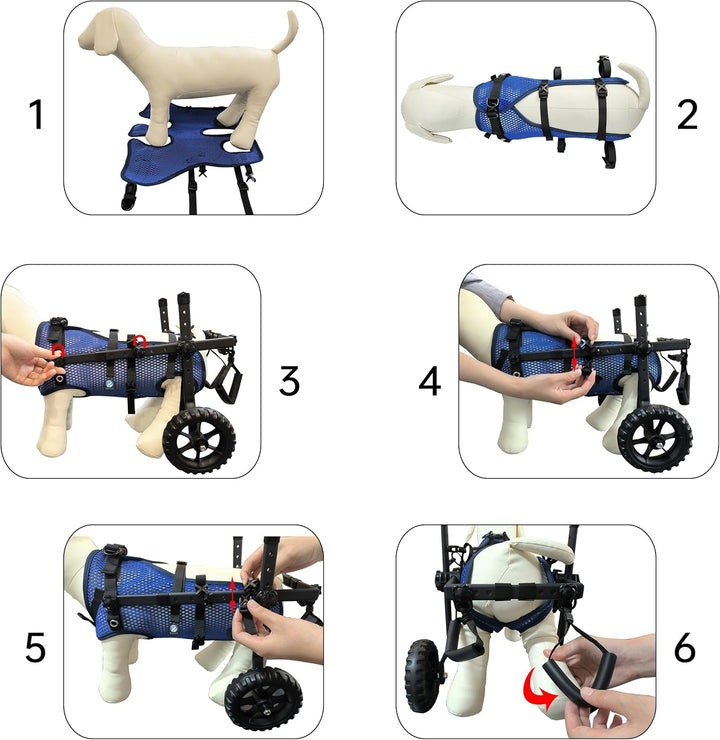 1

2

3

4

5

6