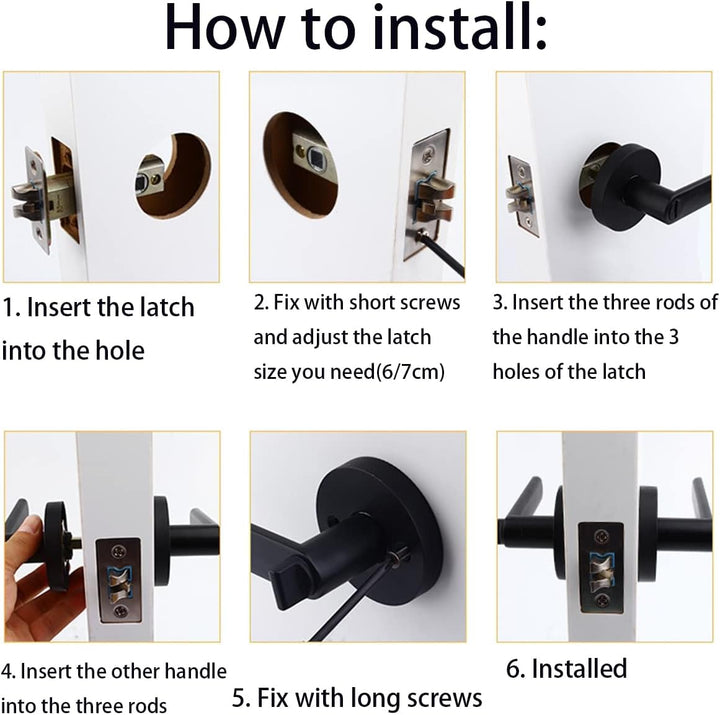 How to install:

1. Insert the latch into the hole

2. Fix with short screws and adjust the latch size you need(6/7cm)

3. Insert the three rods of the handle into the 3 holes of the latch

4. Insert the other handle into the three rods

5. Fix with long screws

6. Installed