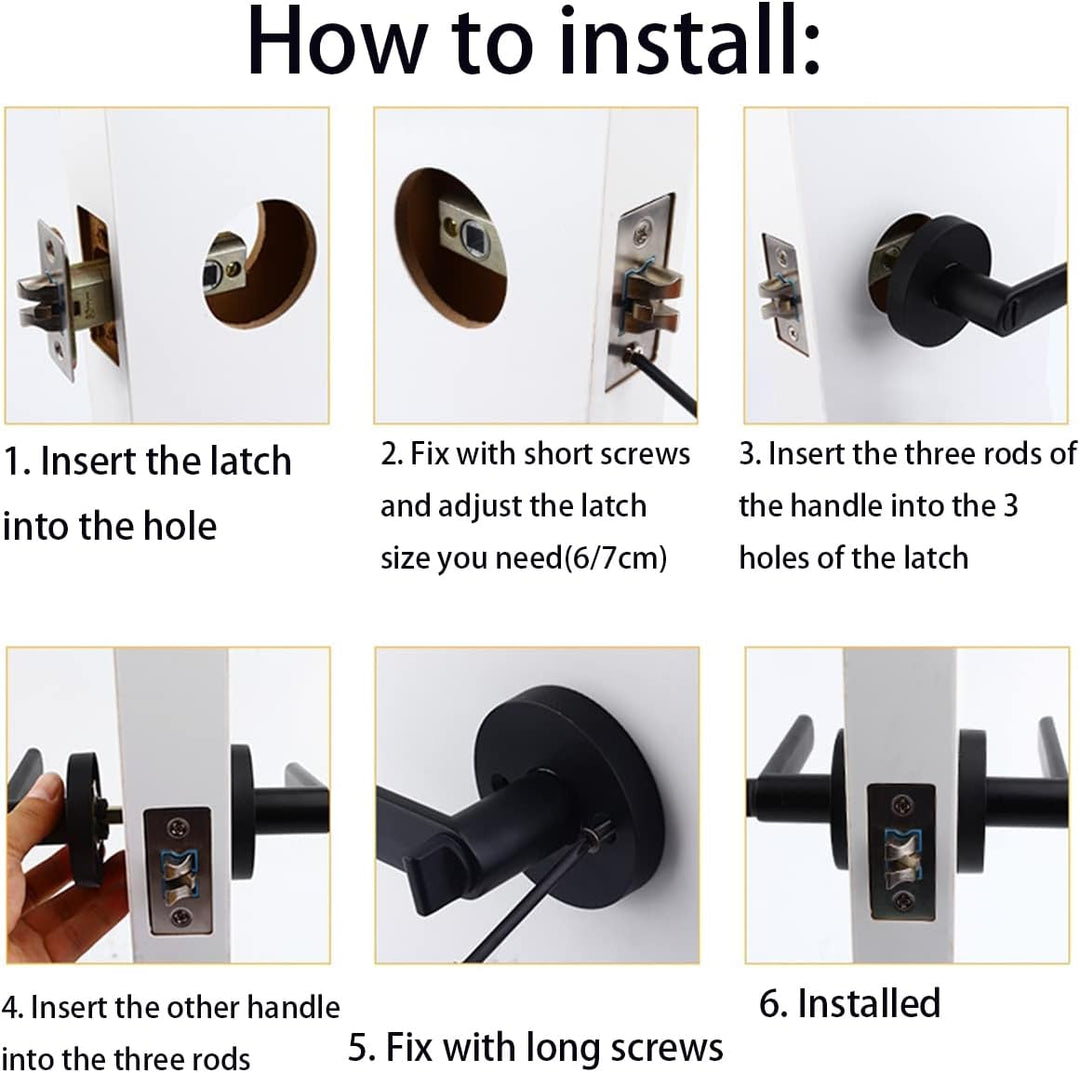 How to install:

1. Insert the latch into the hole

2. Fix with short screws and adjust the latch size you need(6/7cm)

3. Insert the three rods of the handle into the 3 holes of the latch

4. Insert the other handle into the three rods

5. Fix with long screws

6. Installed