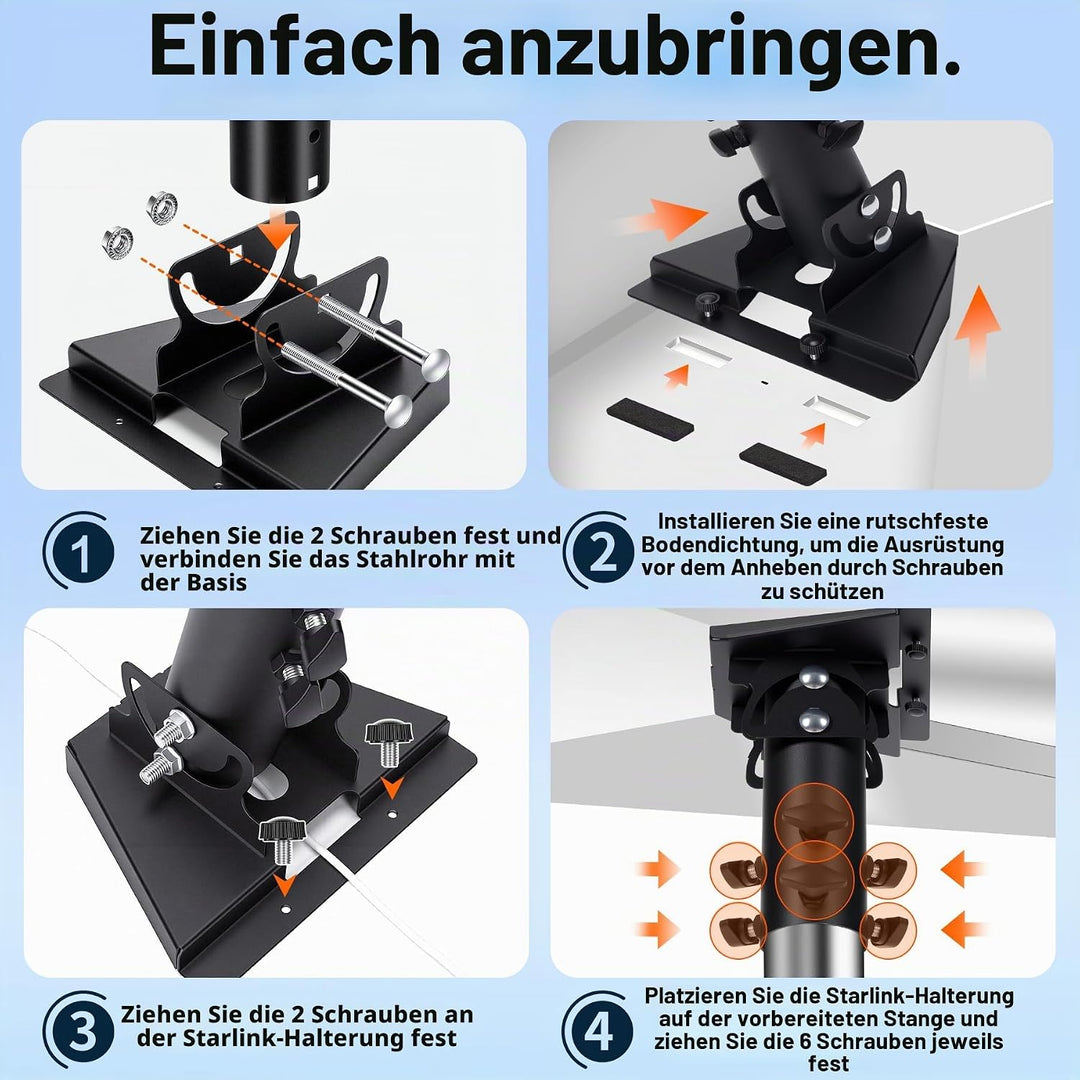 Einfach anzubringen.

1 Ziehen Sie die 2 Schrauben fest und verbinden Sie das Stahlrohr mit der Basis

2 Installieren Sie eine rutschfeste Bodendichtung, um die Ausrüstung vor dem Anheben durch Schrauben zu schützen

3 Ziehen Sie die 2 Schrauben an der Starlink-Halterung fest

4 Platzieren Sie die Starlink-Halterung auf der vorbereiteten Stange und ziehen Sie die 6 Schrauben jeweils fest