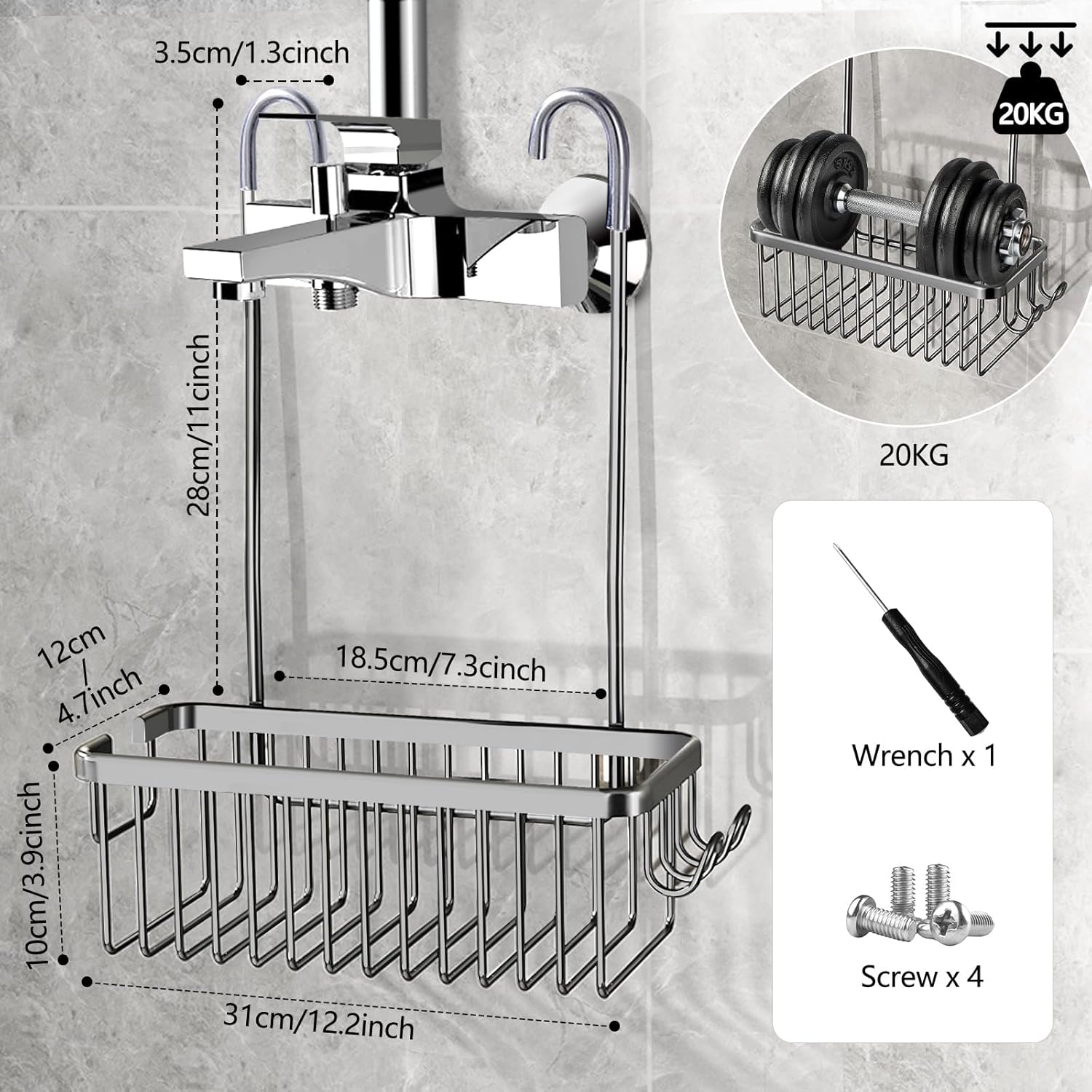 3.5cm/1.3cinch

20KG

28cm/11cinch

20KG

12cm / 4.7inch

18.5cm/7.3cinch

Wrench x 1

10cm/3.9cinch

Screw x 4

31cm/12.2inch