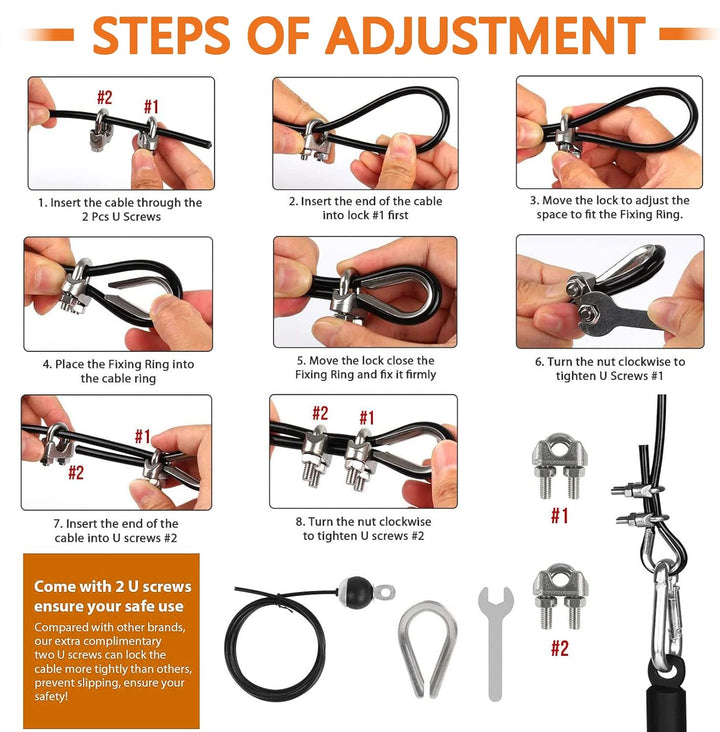 STEPS OF ADJUSTMENT

#2 #1

1. Insert the cable through the 2 Pcs U Screws

2. Insert the end of the cable into lock #1 first

3. Move the lock to adjust the space to fit the Fixing Ring.

4. Place the Fixing Ring into the cable ring

5. Move the lock close the Fixing Ring and fix it firmly

6. Turn the nut clockwise to tighten U Screws #1

#1 #2

7. Insert the end of the cable into U screws #2

#2 #1

8. Turn the nut clockwise to tighten U screws #2

#1

#2

Come with 2 U screws ensure your safe use

Compared with other brands, our extra complimentary two U screws can lock the cable more tightly than others, prevent slipping, ensure your safety!