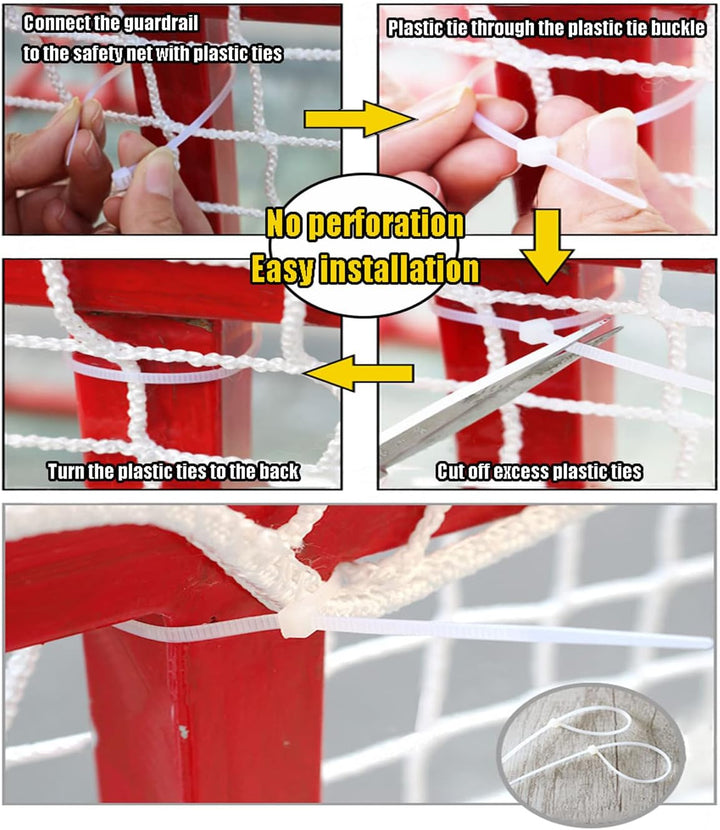 Connect the guardrail to the safety net with plastic ties

Plastic tie through the plastic tie buckle

No perforation
Easy installation

Turn the plastic ties to the back

Cut off excess plastic ties