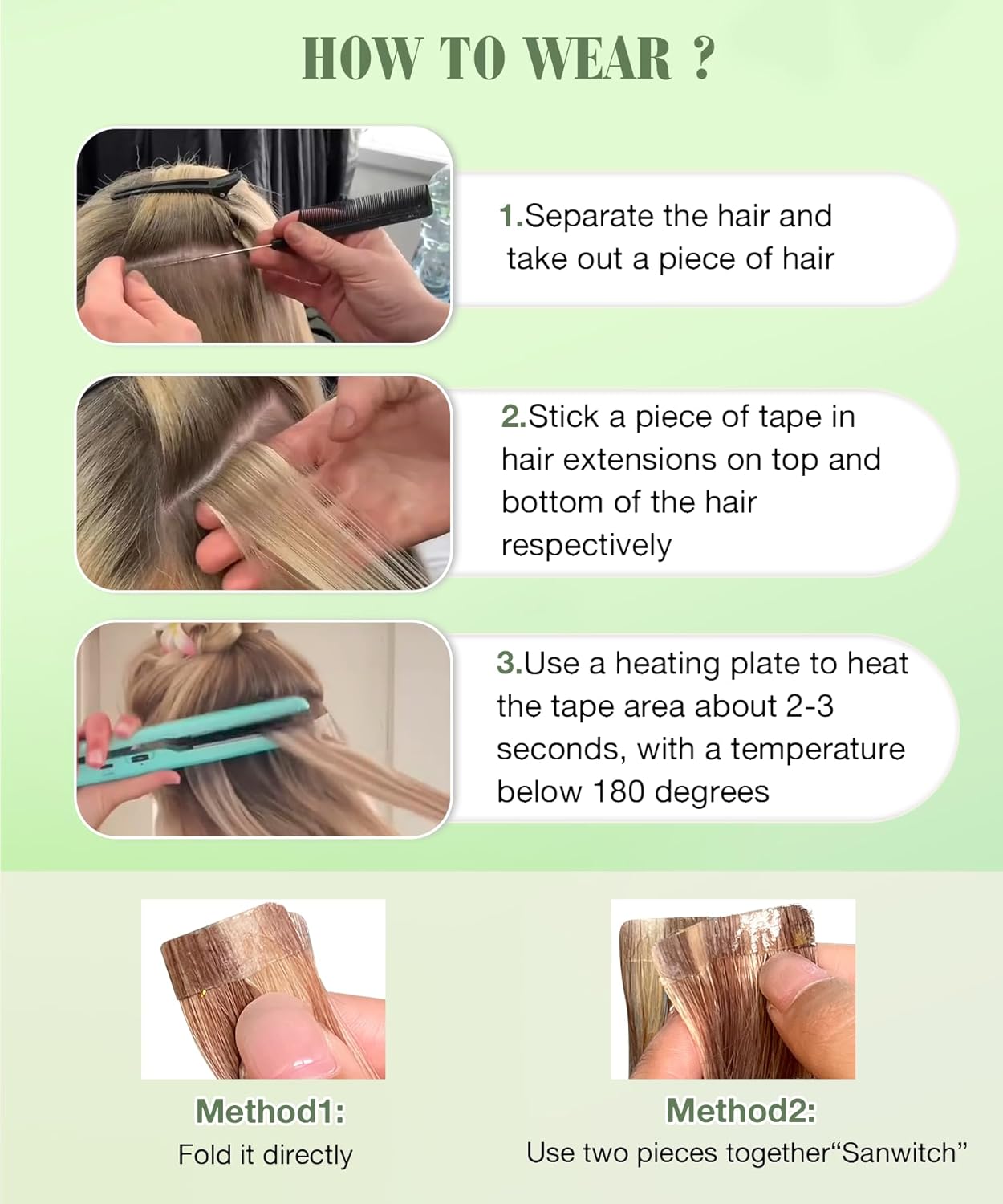 HOW TO WEAR ?

1.Separate the hair and take out a piece of hair

2.Stick a piece of tape in hair extensions on top and bottom of the hair respectively

3.Use a heating plate to heat the tape area about 2-3 seconds, with a temperature below 180 degrees

Method1:
Fold it directly

Method2:
Use two pieces together“Sanwitch”