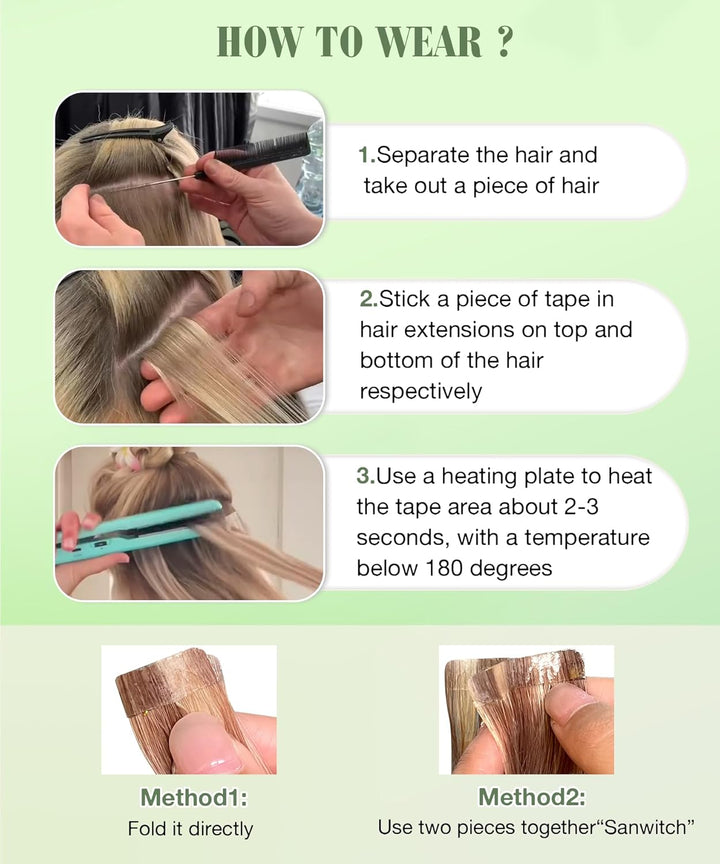 HOW TO WEAR ?

1.Separate the hair and take out a piece of hair

2.Stick a piece of tape in hair extensions on top and bottom of the hair respectively

3.Use a heating plate to heat the tape area about 2-3 seconds, with a temperature below 180 degrees

Method1:
Fold it directly

Method2:
Use two pieces together"Sanwitch"