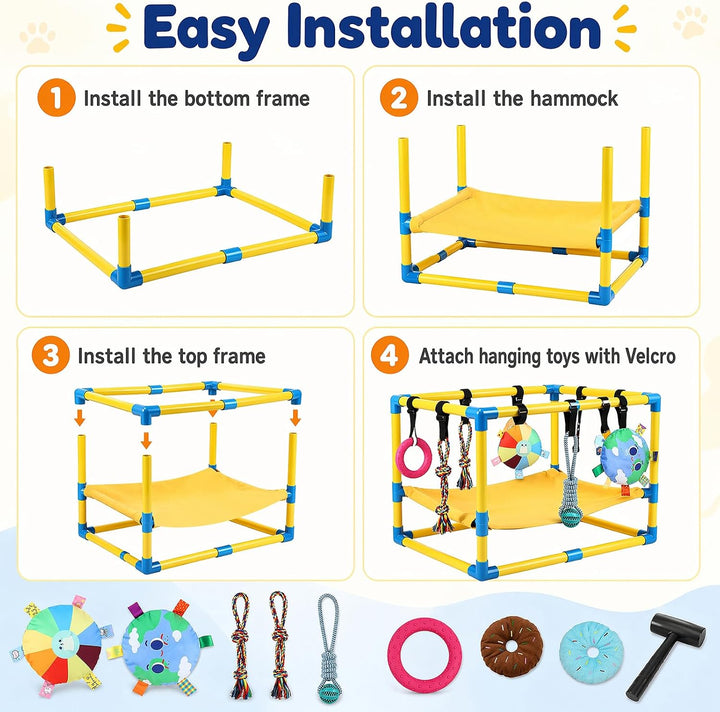 Easy Installation

1 Install the bottom frame

2 Install the hammock

3 Install the top frame

4 Attach hanging toys with Velcro