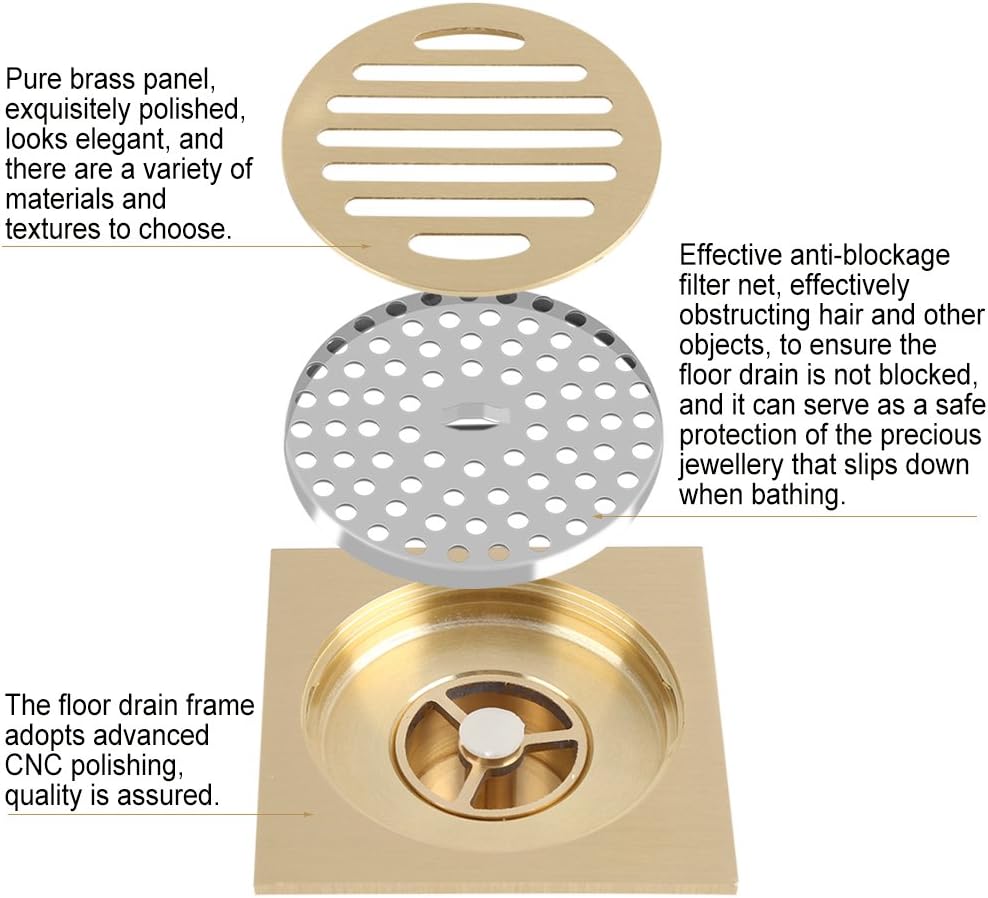 Pure brass panel, exquisitely polished, looks elegant, and there are a variety of materials and textures to choose.

Effective anti-blockage filter net, effectively obstructing hair and other objects, to ensure the floor drain is not blocked, and it can serve as a safe protection of the precious jewellery that slips down when bathing.

The floor drain frame adopts advanced CNC polishing, quality is assured.