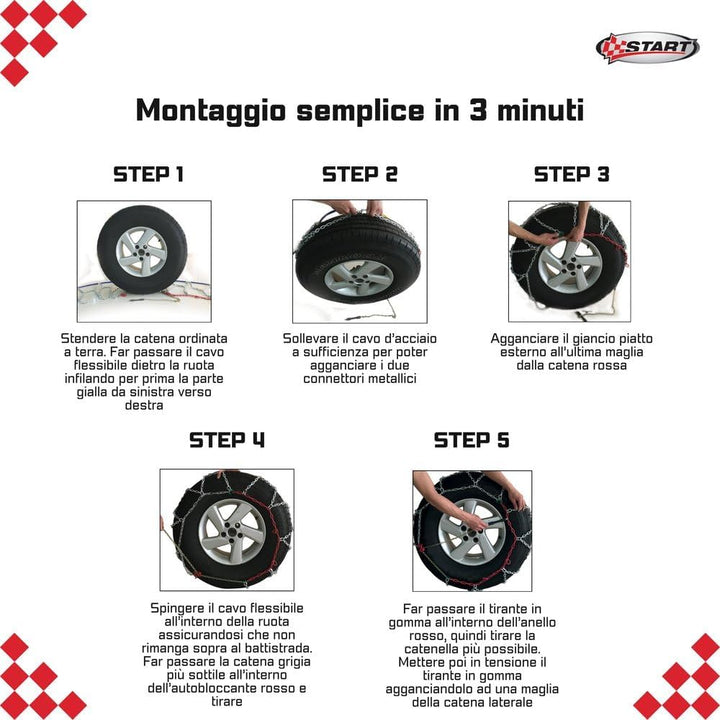 START

Montaggio semplice in 3 minuti

STEP 1

Stendere la catena ordinata a terra. Far passare il cavo flessibile dietro la ruota infilando per prima la parte gialla da sinistra verso destra

STEP 2

Sollevare il cavo d'acciaio a sufficienza per poter agganciare i due connettori metallici

STEP 3

Agganciare il giancio piatto esterno all'ultima maglia dalla catena rossa

STEP 4

Spingere il cavo flessibile all'interno della ruota assicurandosi che non rimanga sopra al battistrada. Far passare la catena grigia più sottile all'interno dell'autobloccante rosso e tirare

STEP 5

Far passare il tirante in gomma all'interno dell'anello rosso, quindi tirare la catenella più possibile. Mettere poi in tensione il tirante in gomma agganciandolo ad una maglia della catena laterale