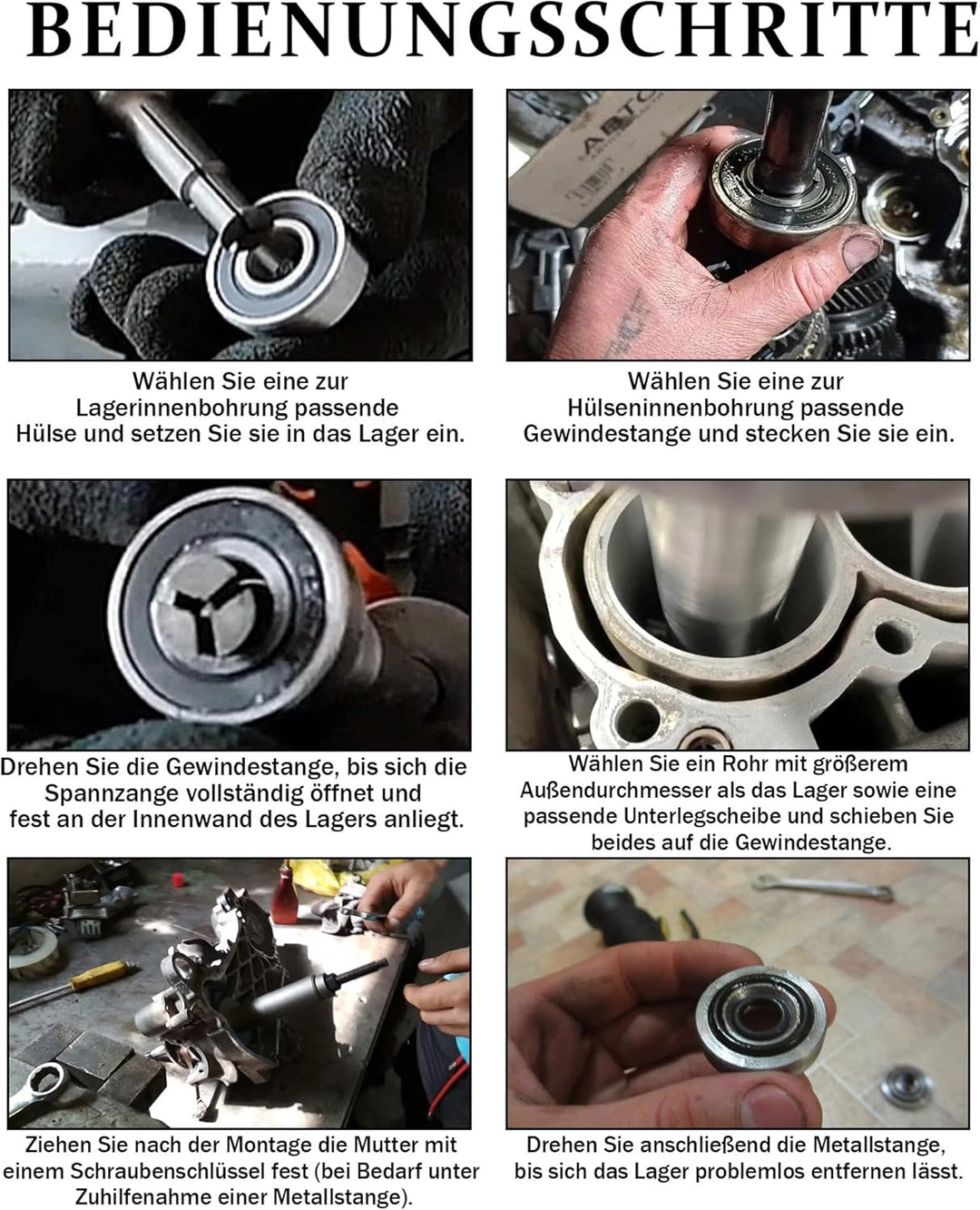 BEDIENUNGSSCHRITTE

ABTO

Wählen Sie eine zur Lagerinnenbohrung passende Hülse und setzen Sie sie in das Lager ein.

Wählen Sie eine zur Hülseninnenbohrung passende Gewindestange und stecken Sie sie ein.

Drehen Sie die Gewindestange, bis sich die Spannzange vollständig öffnet und fest an der Innenwand des Lagers anliegt.

Wählen Sie ein Rohr mit größerem Außendurchmesser als das Lager sowie eine passende Unterlegscheibe und schieben Sie beides auf die Gewindestange.

Ziehen Sie nach der Montage die Mutter mit einem Schraubenschlüssel fest (bei Bedarf unter Zuhilfenahme einer Metallstange).

Drehen Sie anschließend die Metallstange, bis sich das Lager problemlos entfernen lässt.