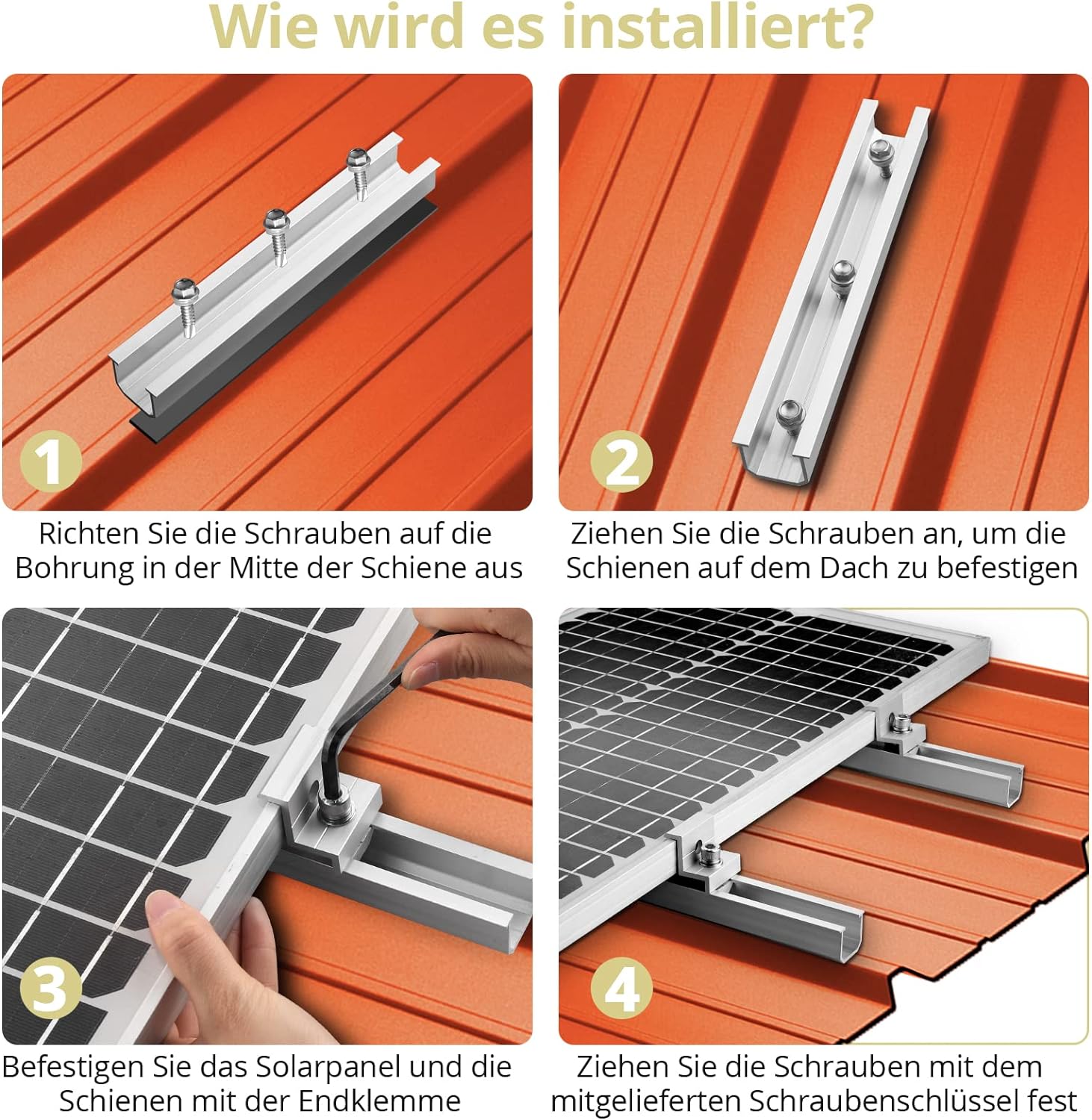 Wie wird es installiert?

1

Richten Sie die Schrauben auf die Bohrung in der Mitte der Schiene aus

2

Ziehen Sie die Schrauben an, um die Schienen auf dem Dach zu befestigen

3

Befestigen Sie das Solarpanel und die Schienen mit der Endklemme

4

Ziehen Sie die Schrauben mit dem mitgelieferten Schraubenschlüssel fest