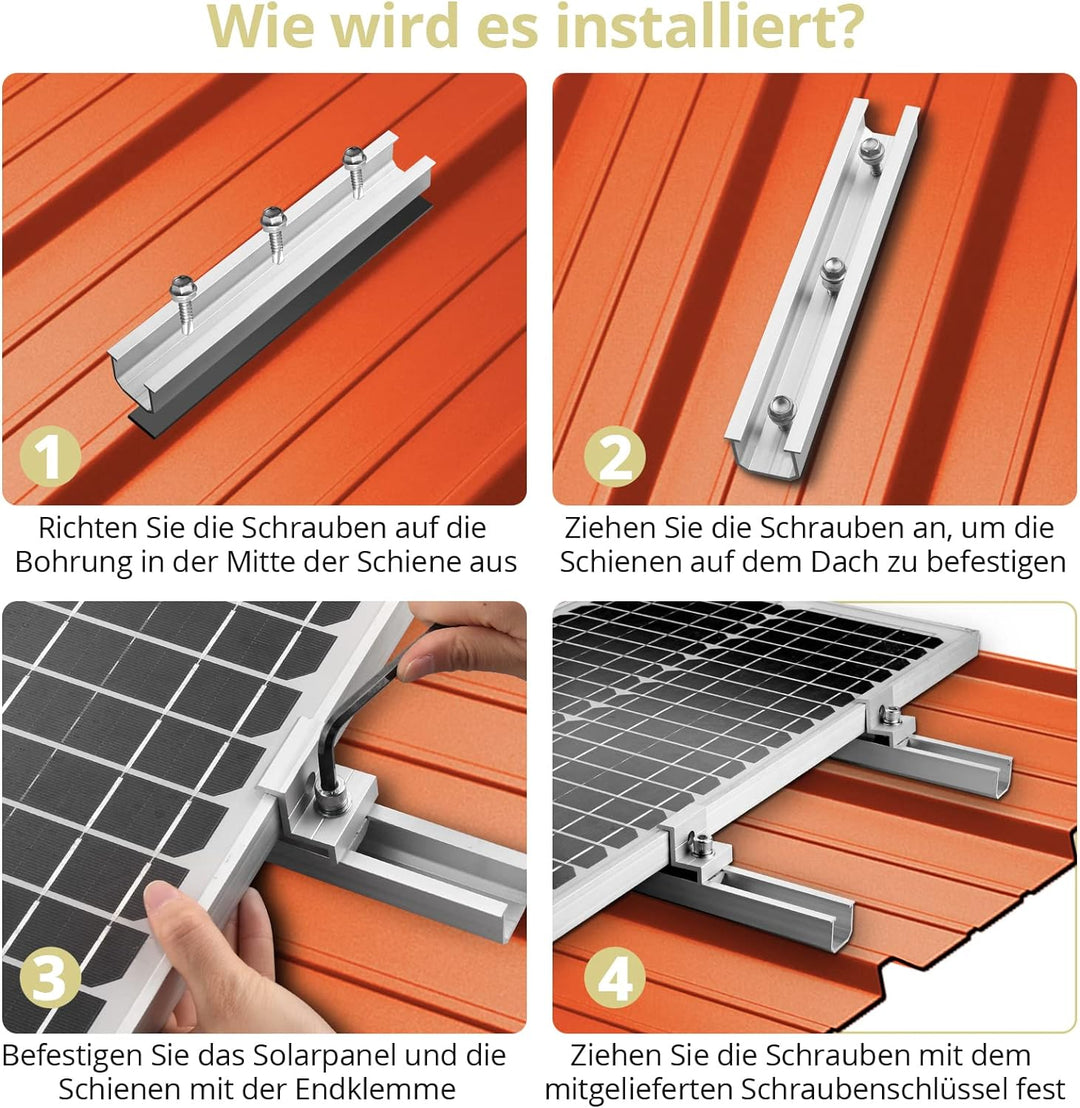 Wie wird es installiert?

1

Richten Sie die Schrauben auf die Bohrung in der Mitte der Schiene aus

2

Ziehen Sie die Schrauben an, um die Schienen auf dem Dach zu befestigen

3

Befestigen Sie das Solarpanel und die Schienen mit der Endklemme

4

Ziehen Sie die Schrauben mit dem mitgelieferten Schraubenschlüssel fest