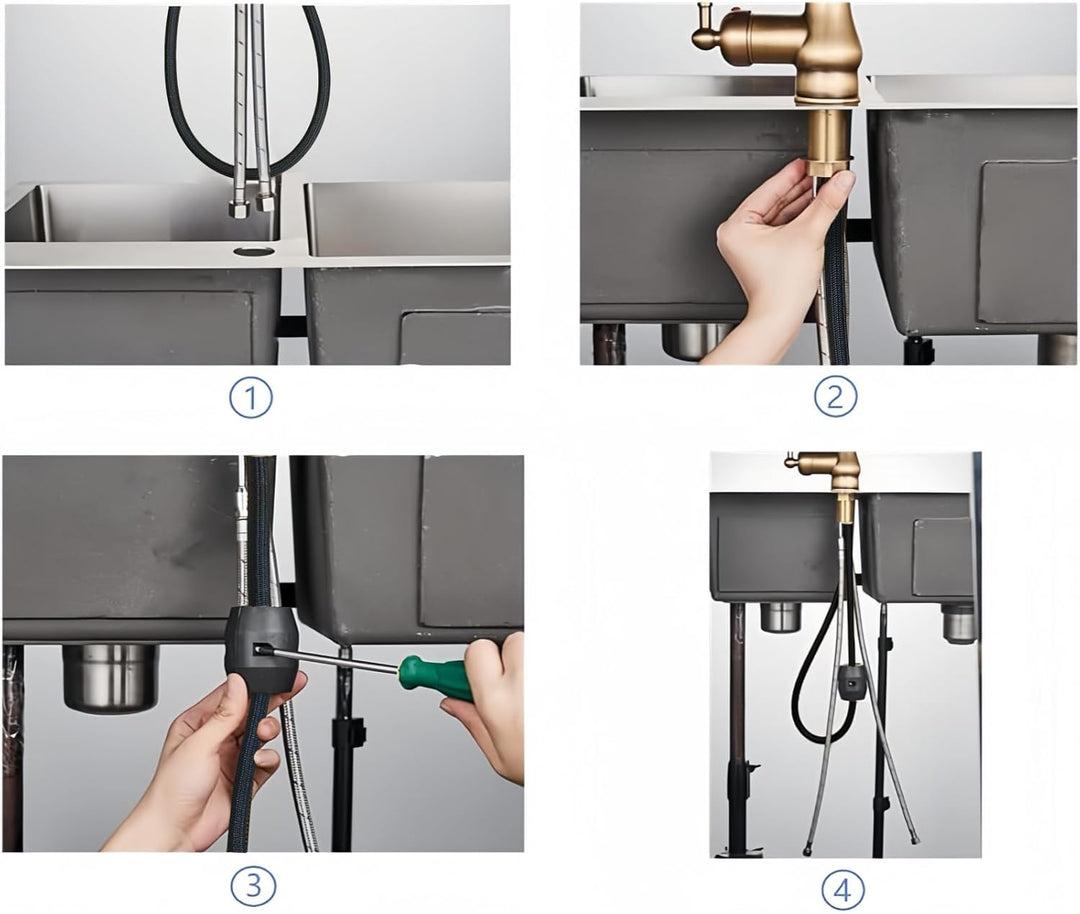 ①

②

③

④