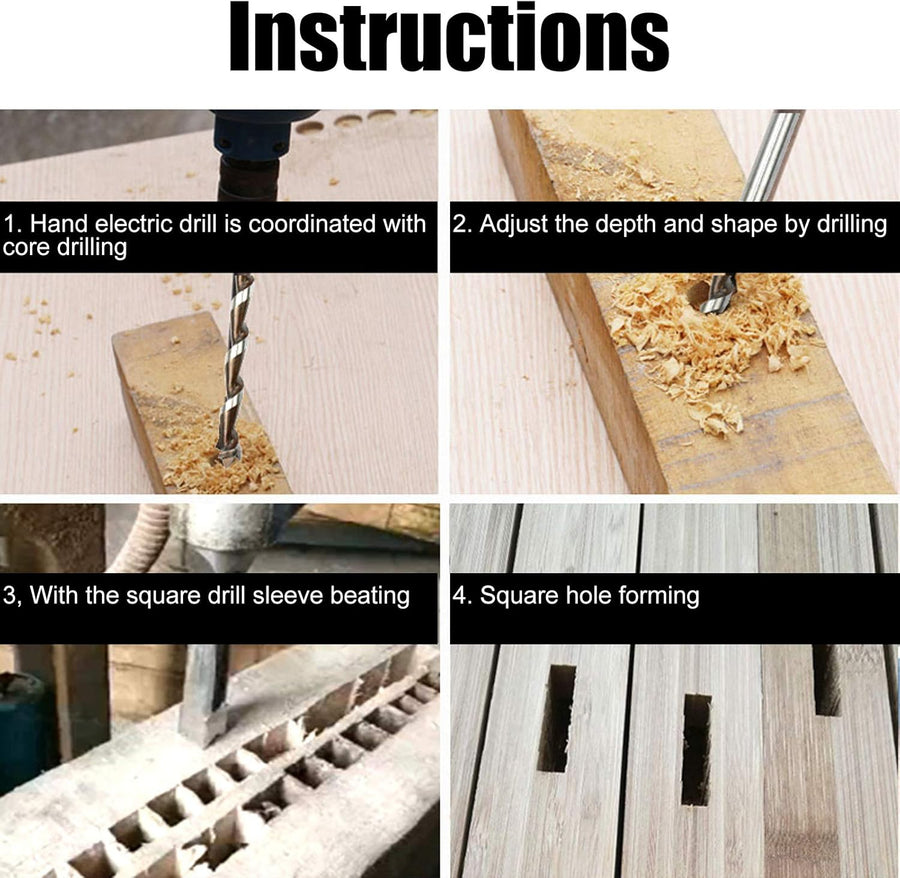 Instructions

1. Hand electric drill is coordinated with core drilling

2. Adjust the depth and shape by drilling

3, With the square drill sleeve beating

4. Square hole forming