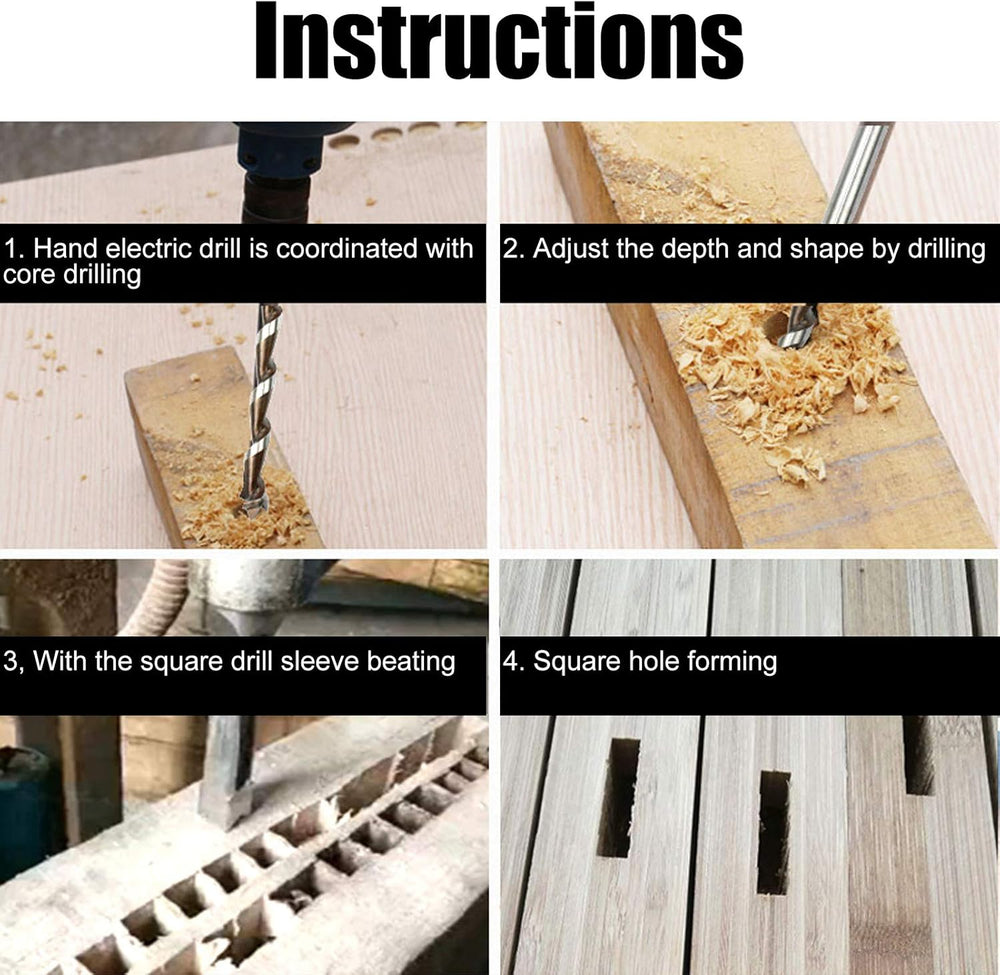 Instructions

1. Hand electric drill is coordinated with core drilling

2. Adjust the depth and shape by drilling

3, With the square drill sleeve beating

4. Square hole forming