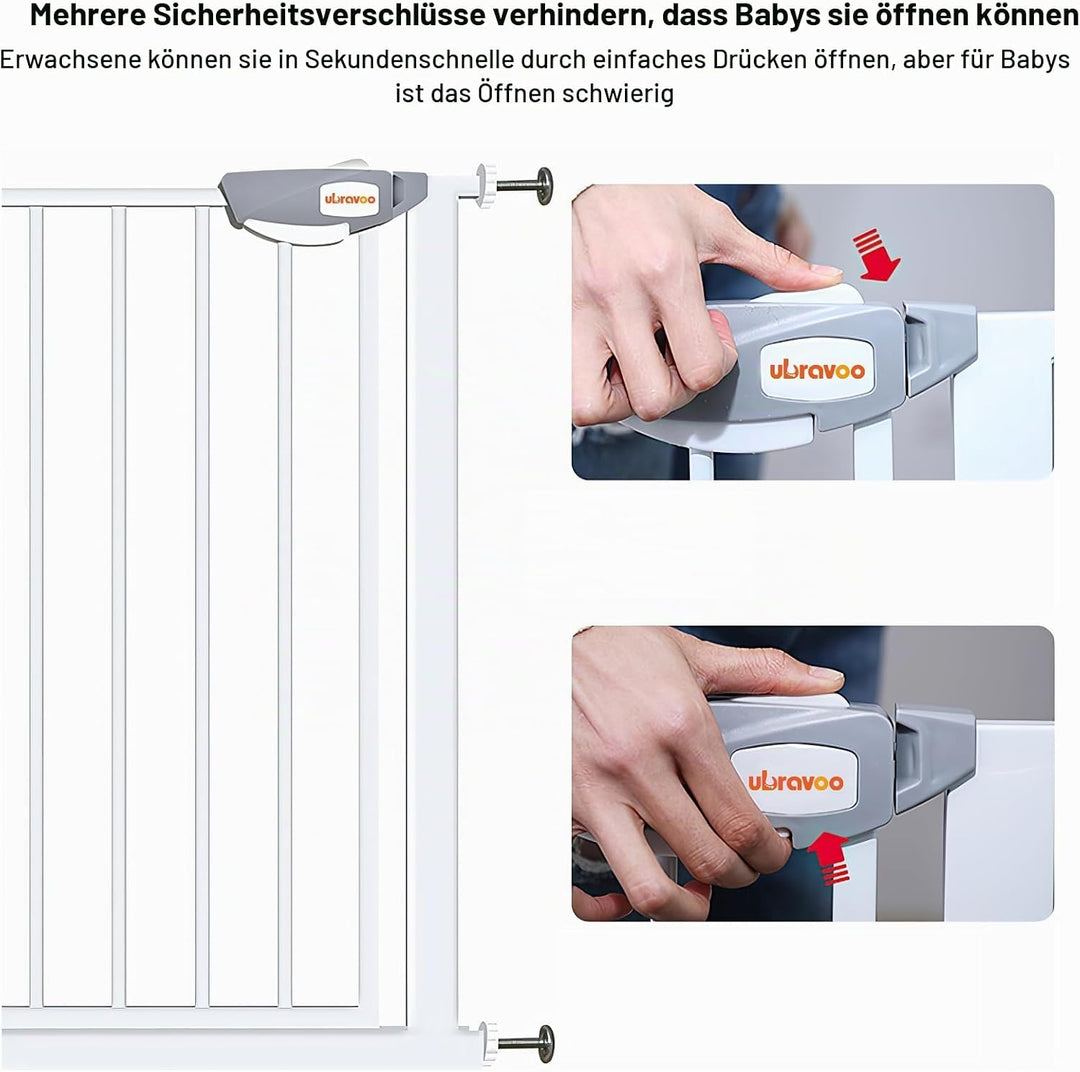 Mehrere Sicherheitsverschlüsse verhindern, dass Babys sie öffnen können

Erwachsene können sie in Sekundenschnelle durch einfaches Drücken öffnen, aber für Babys ist das Öffnen schwierig

ubravoo

ubravoo

ubravoo