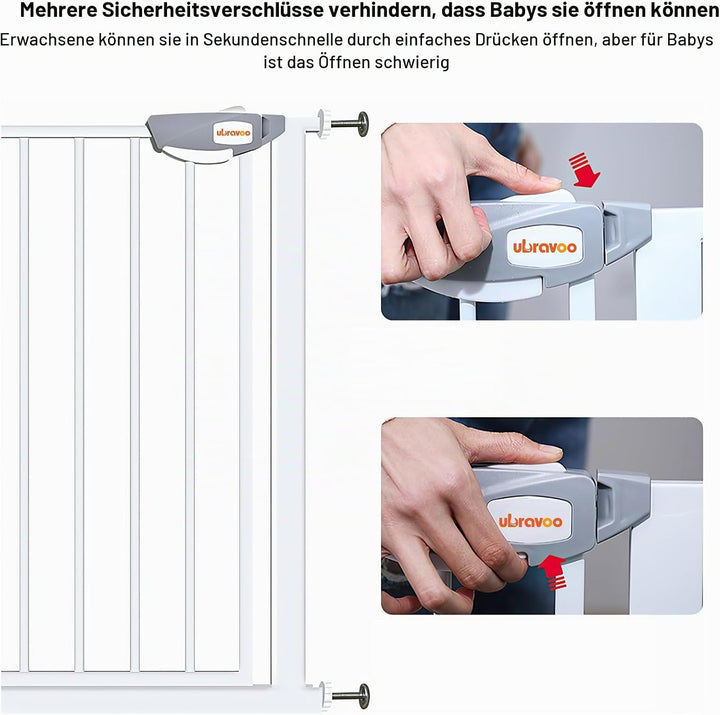 Mehrere Sicherheitsverschlüsse verhindern, dass Babys sie öffnen können

Erwachsene können sie in Sekundenschnelle durch einfaches Drücken öffnen, aber für Babys ist das Öffnen schwierig

ubravoo

ubravoo

ubravoo