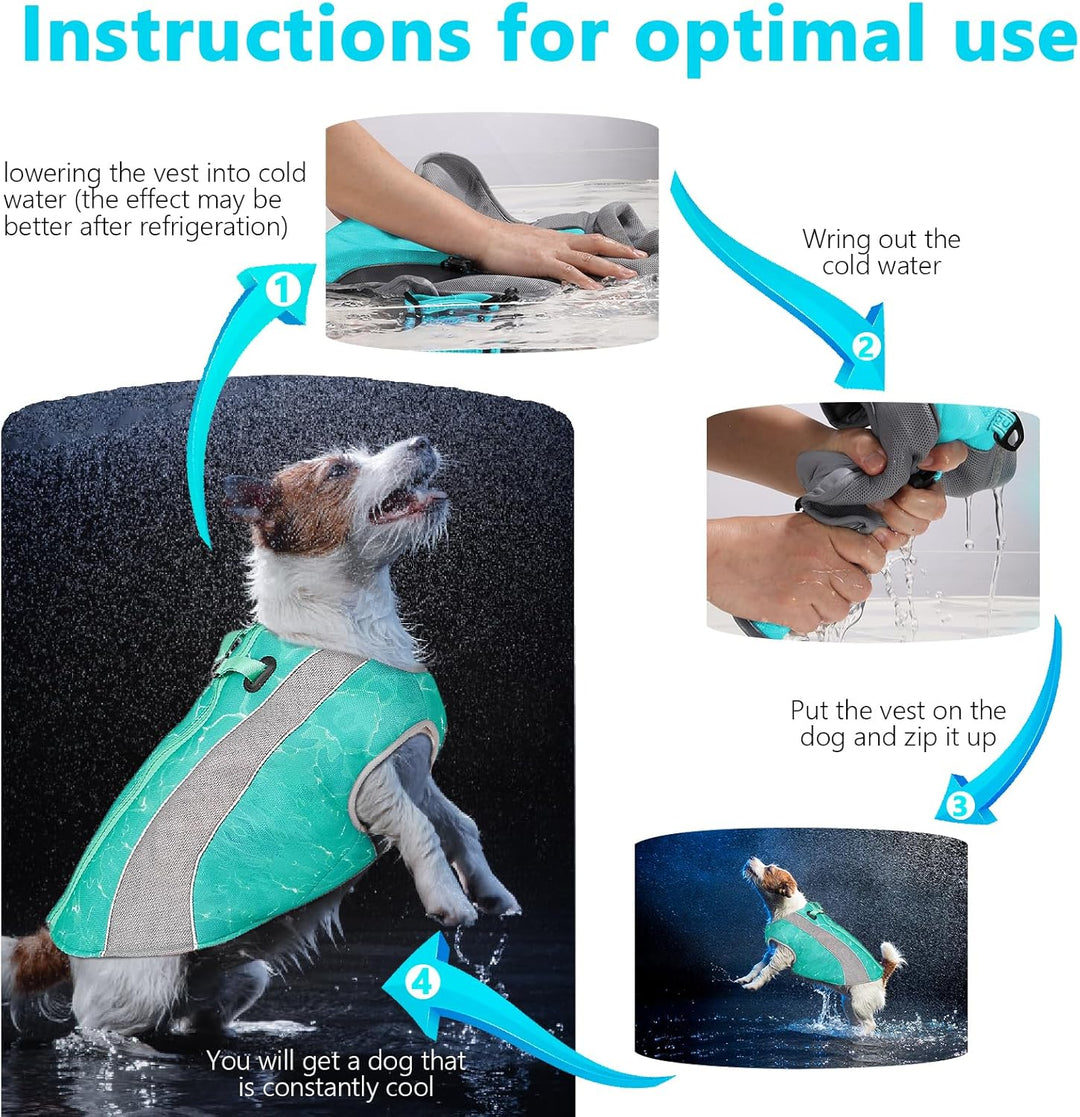 Instructions for optimal use

lowering the vest into cold water (the effect may be better after refrigeration)

1

Wring out the cold water

2

Put the vest on the dog and zip it up

3

4

You will get a dog that is constantly cool