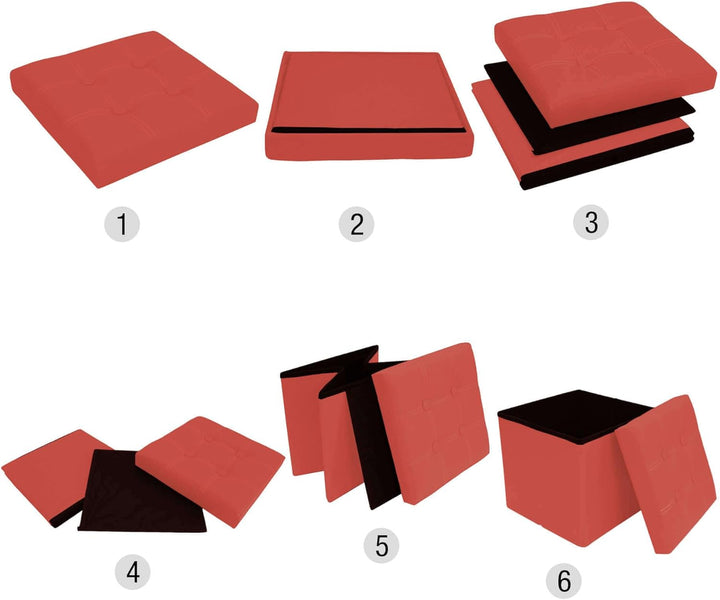 1
2
3
4
5
6