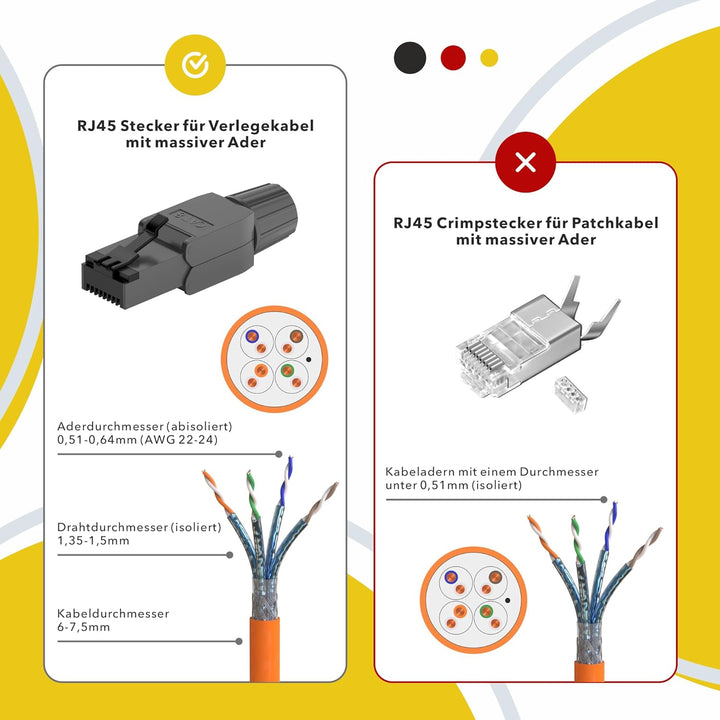 RJ45 Stecker für Verlegekabel mit massiver Ader

Aderdurchmesser (abisoliert)
0,51-0,64mm (AWG 22-24)

Drahtdurchmesser (isoliert)
1,35-1,5mm

Kabeldurchmesser
6-7,5mm

RJ45 Crimpstecker für Patchkabel mit massiver Ader

Kabeladern mit einem Durchmesser unter 0,51mm (isoliert)