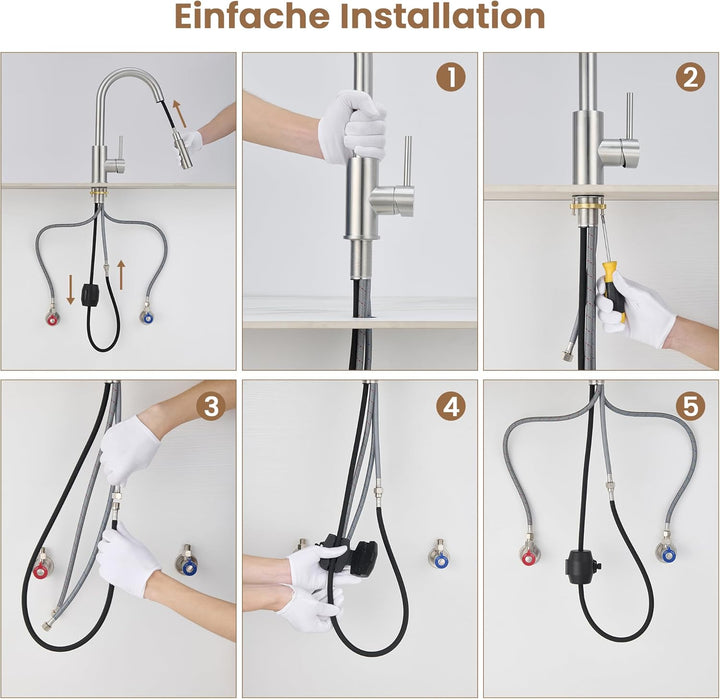 Einfache Installation

1

2

3

4

5