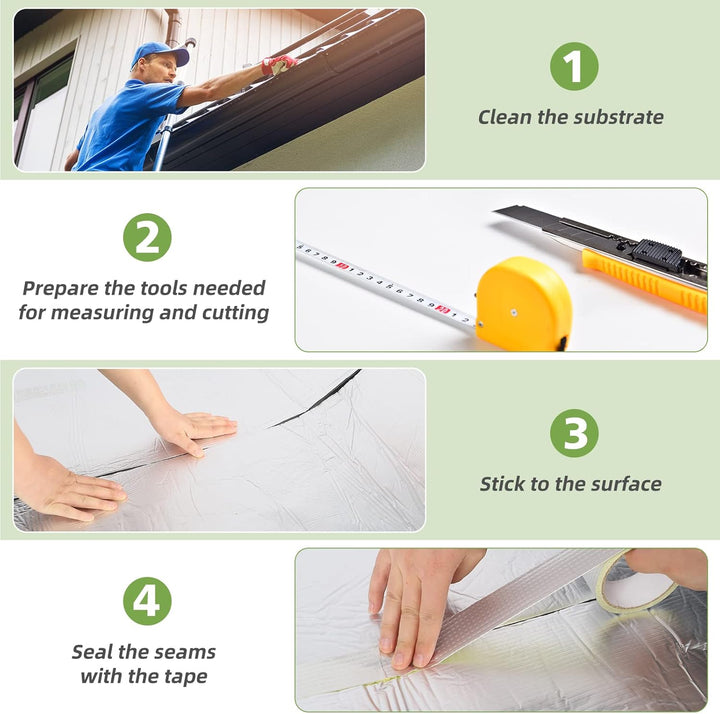 1

Clean the substrate

2

Prepare the tools needed for measuring and cutting

3

Stick to the surface

4

Seal the seams with the tape