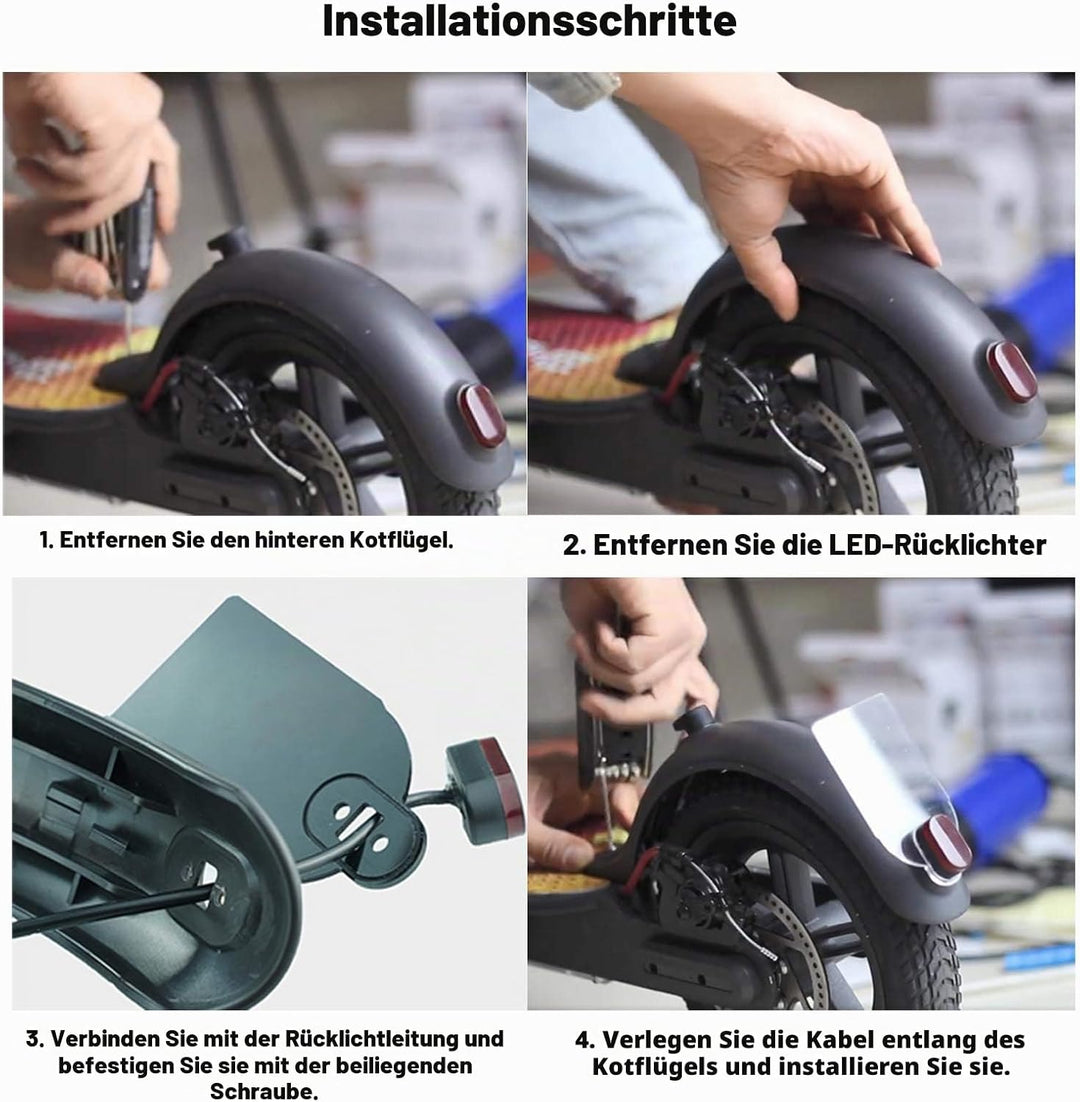 Installationsschritte

1. Entfernen Sie den hinteren Kotflügel.

2. Entfernen Sie die LED-Rücklichter

3. Verbinden Sie mit der Rücklichtleitung und befestigen Sie sie mit der beiliegenden Schraube.

4. Verlegen Sie die Kabel entlang des Kotflügels und installieren Sie sie.