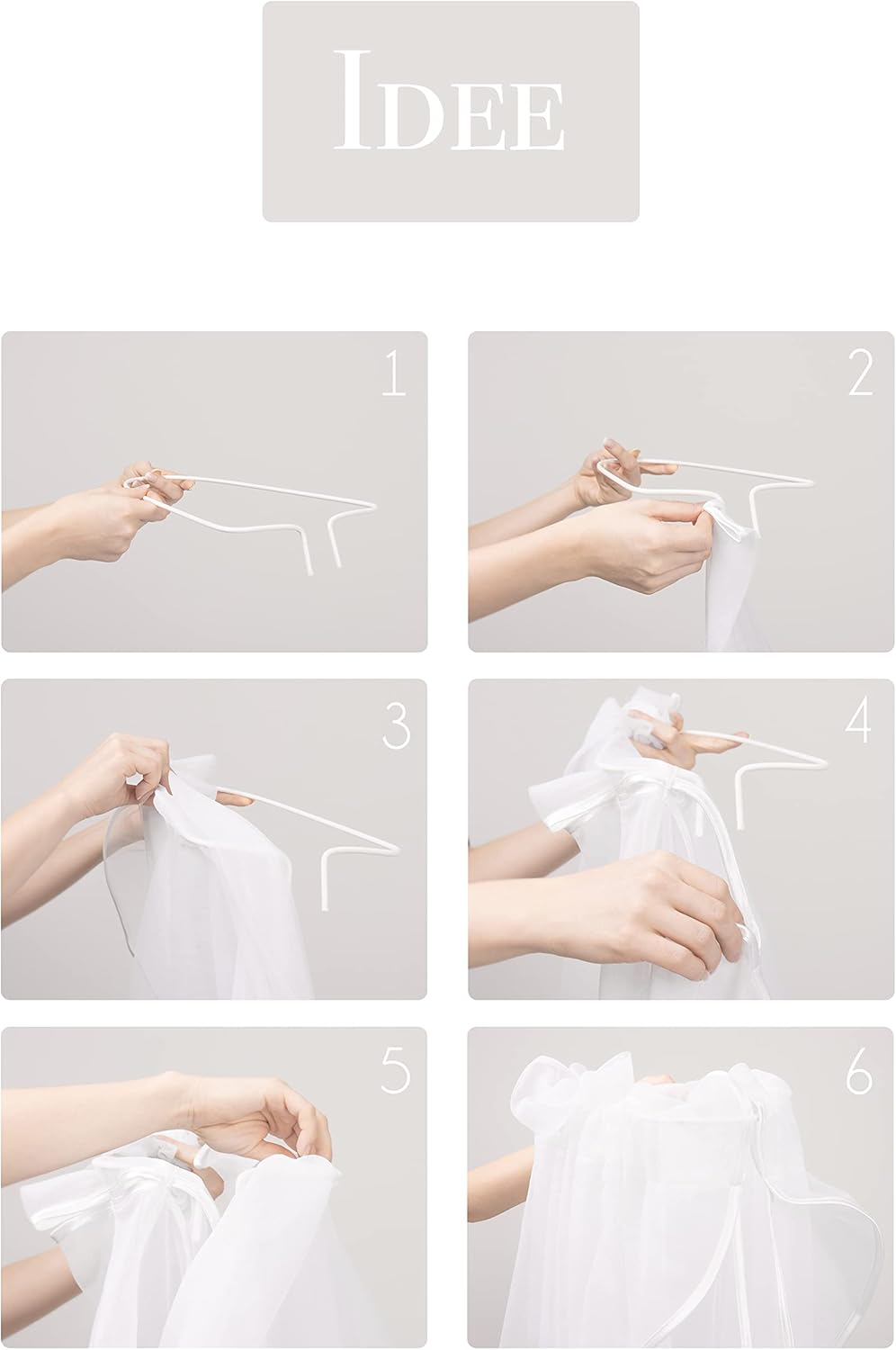 IDEE

1

2

3

4

5

6