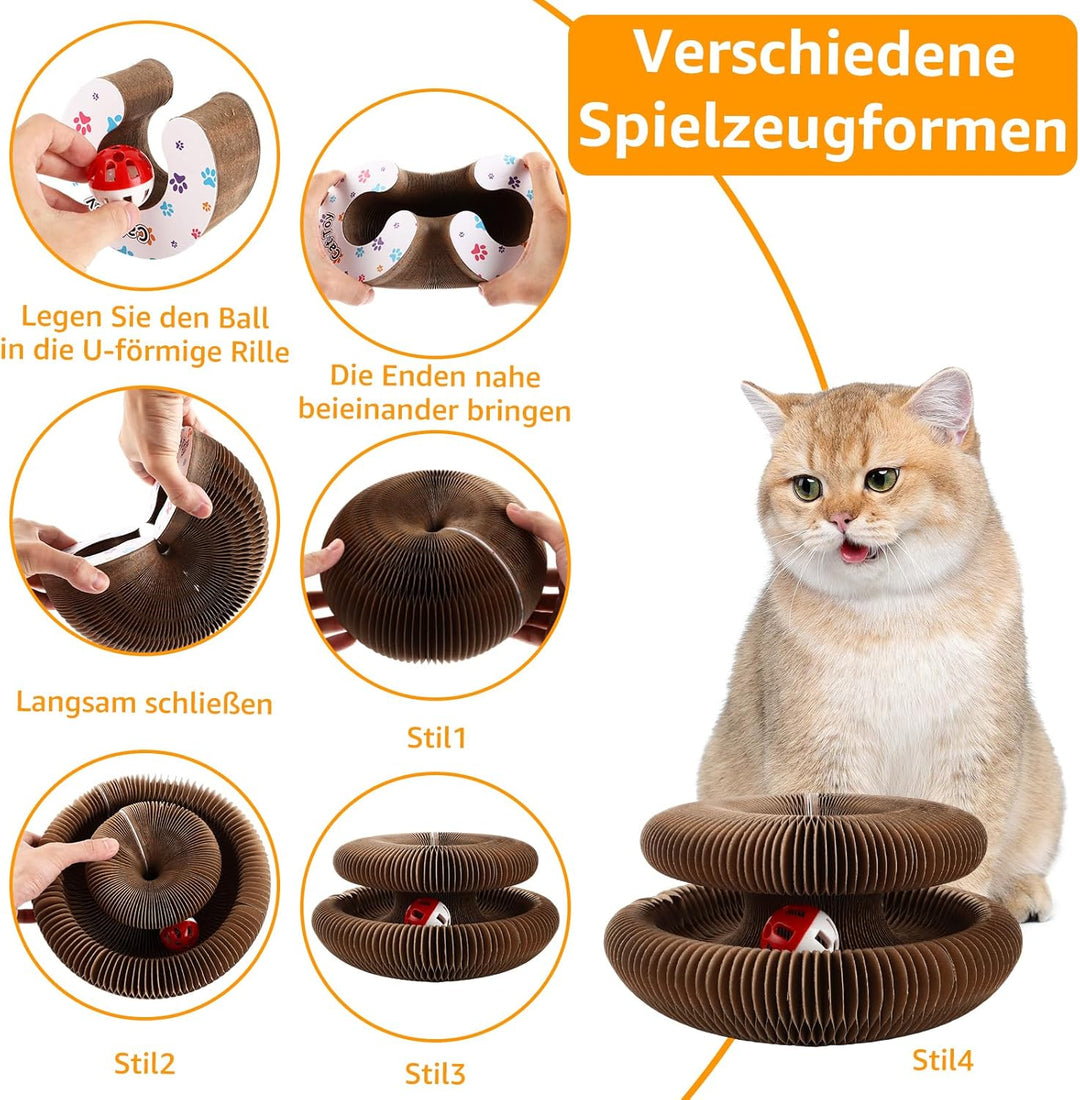 Verschiedene Spielzeugformen

Legen Sie den Ball in die U-förmige Rille

Die Enden nahe beieinander bringen

Langsam schließen

Stil1

Stil2

Stil3

Stil4