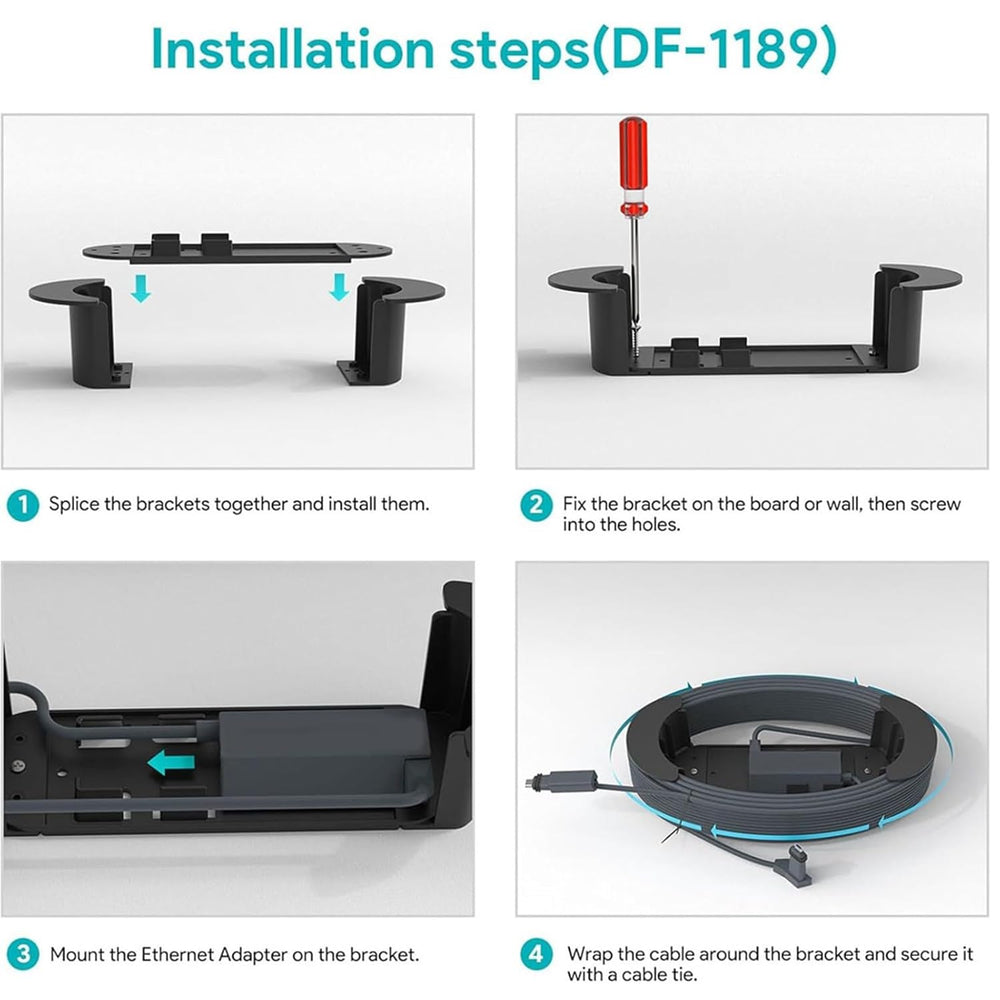 Installation steps(DF-1189)

1 Splice the brackets together and install them.

2 Fix the bracket on the board or wall, then screw into the holes.

3 Mount the Ethernet Adapter on the bracket.

4 Wrap the cable around the bracket and secure it with a cable tie.