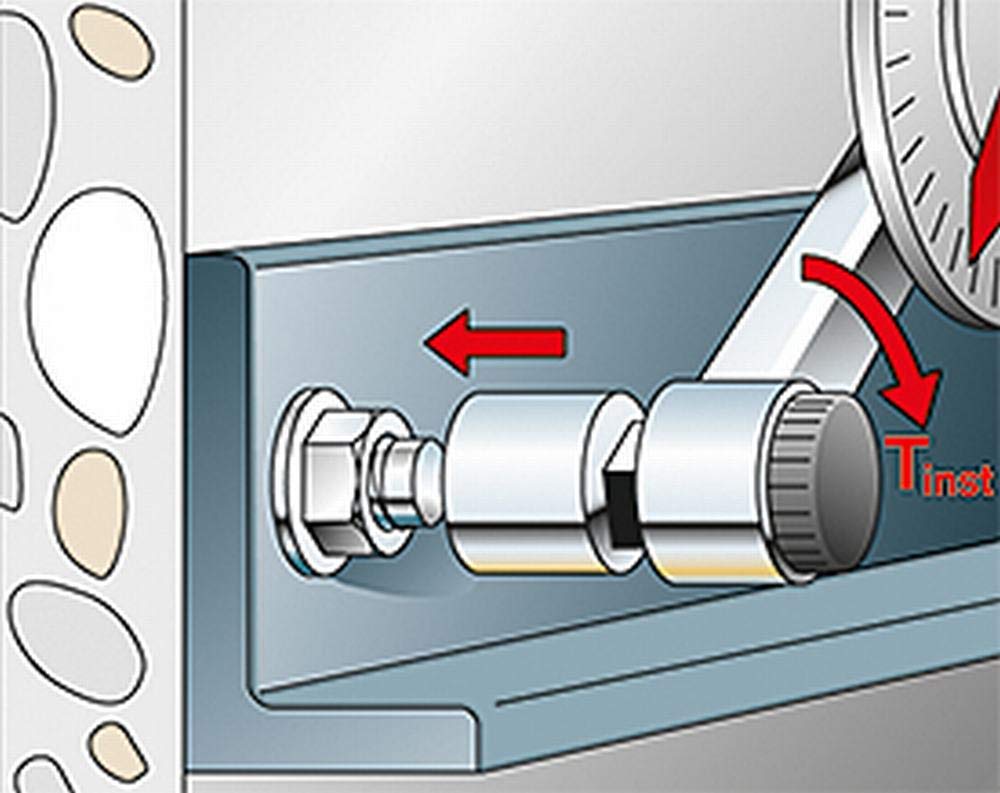 $T_{inst}$