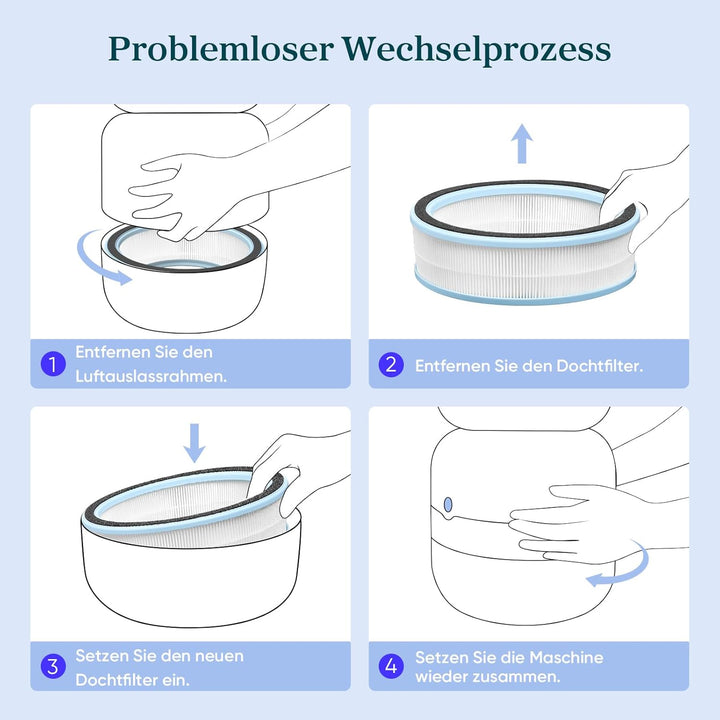 Problemloser Wechselprozess

1 Entfernen Sie den Luftauslassrahmen.

2 Entfernen Sie den Dochtfilter.

3 Setzen Sie den neuen Dochtfilter ein.

4 Setzen Sie die Maschine wieder zusammen.