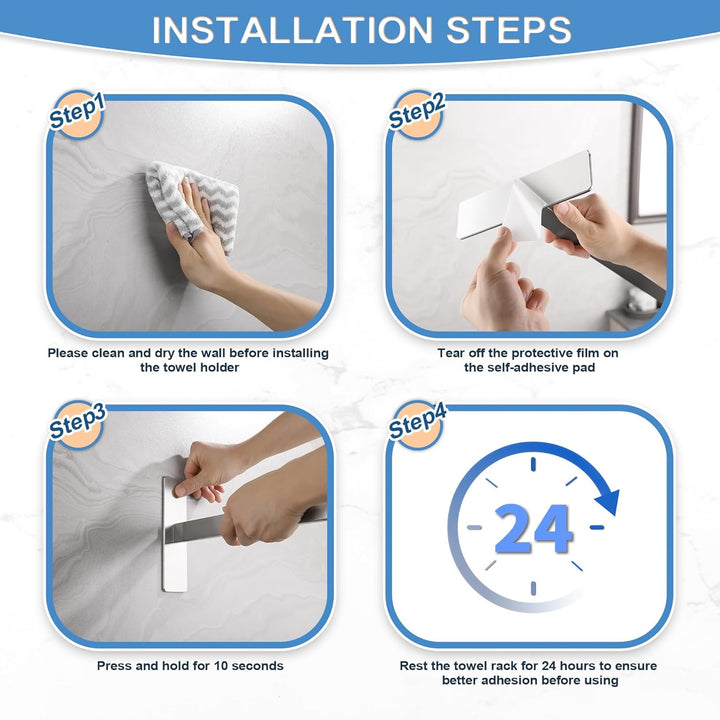 INSTALLATION STEPS

Step1

Please clean and dry the wall before installing the towel holder

Step2

Tear off the protective film on the self-adhesive pad

Step3

Press and hold for 10 seconds

Step4

24

Rest the towel rack for 24 hours to ensure better adhesion before using