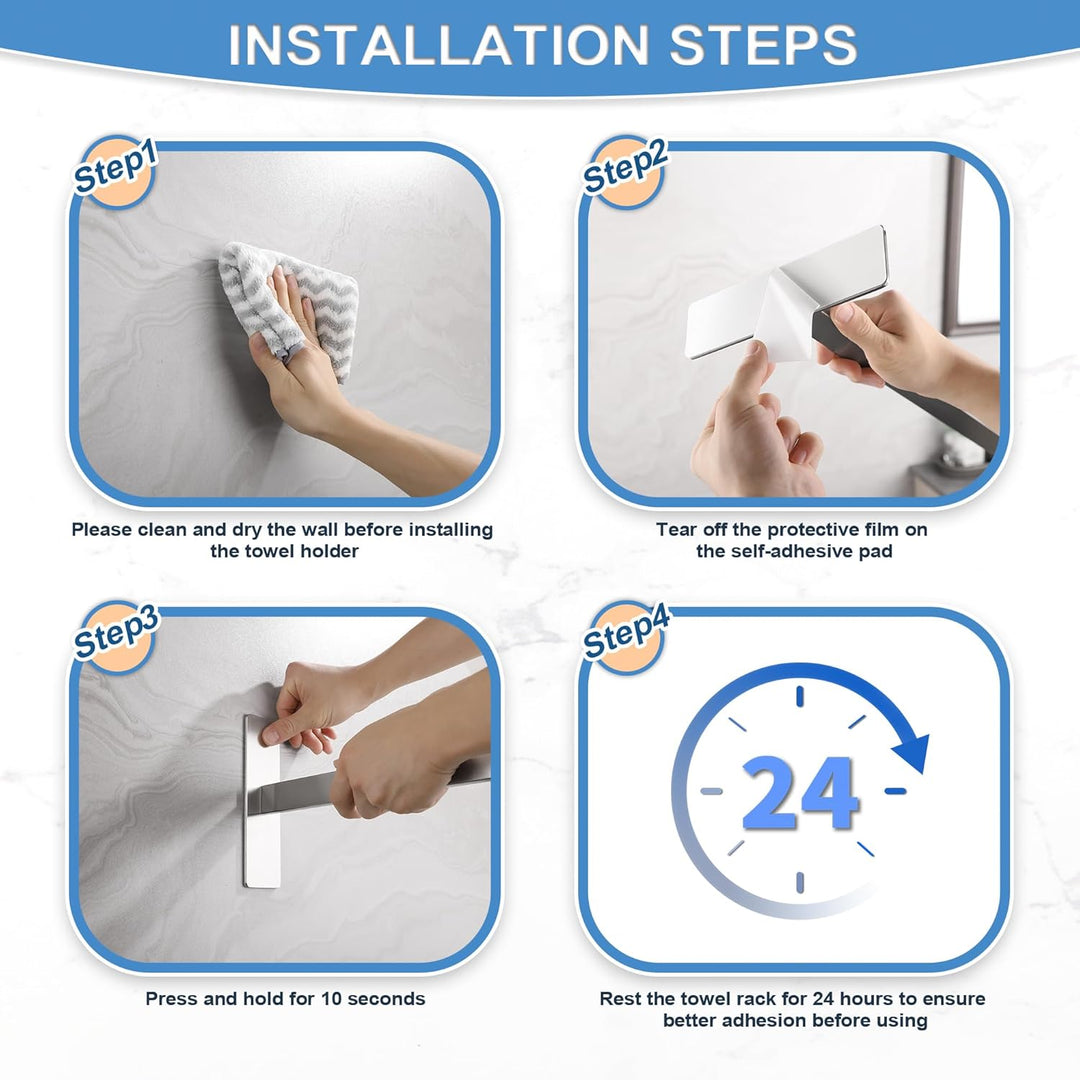 INSTALLATION STEPS

Step1

Please clean and dry the wall before installing the towel holder

Step2

Tear off the protective film on the self-adhesive pad

Step3

Press and hold for 10 seconds

Step4

24

Rest the towel rack for 24 hours to ensure better adhesion before using