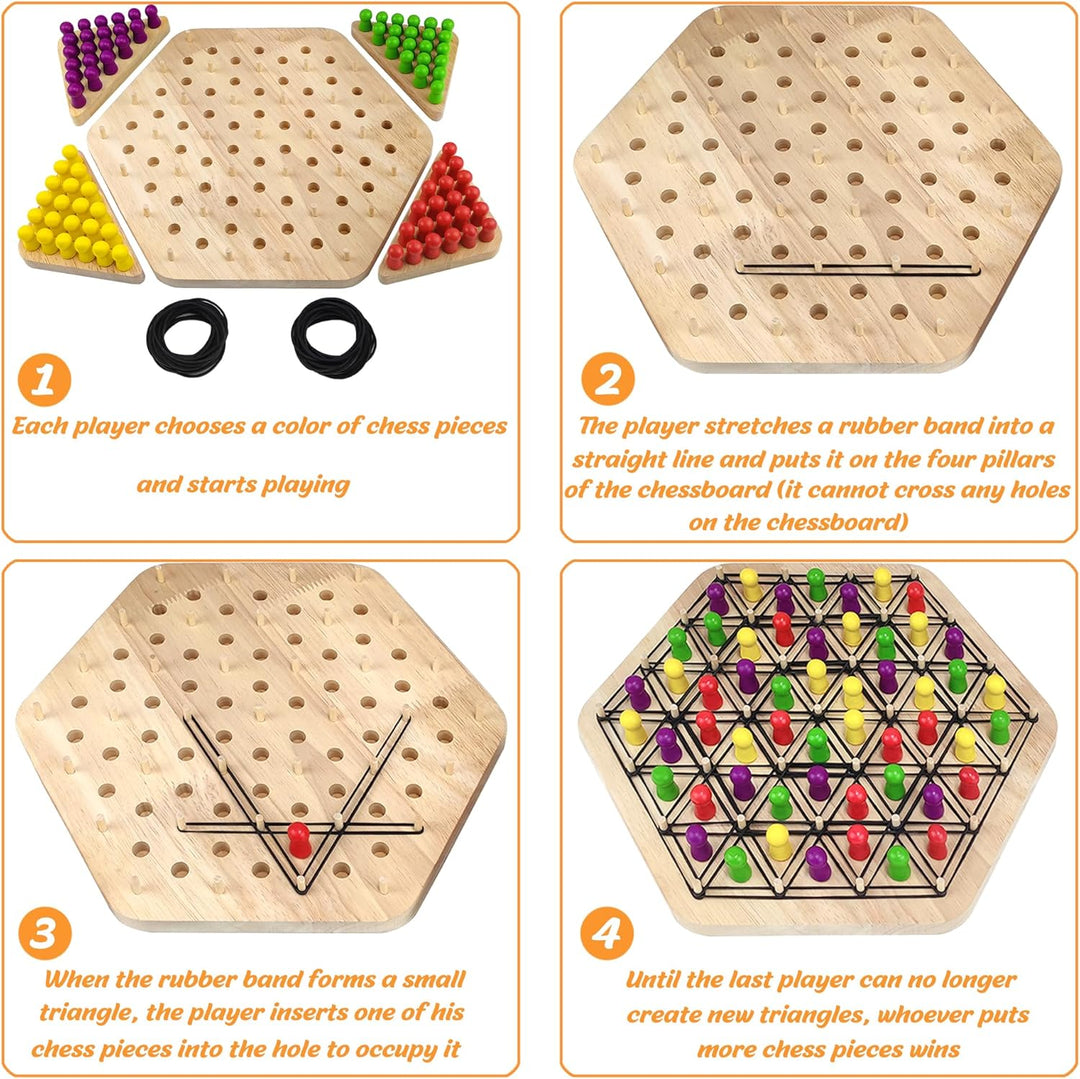 1
Each player chooses a color of chess pieces and starts playing

2
The player stretches a rubber band into a straight line and puts it on the four pillars of the chessboard (it cannot cross any holes on the chessboard)

3
When the rubber band forms a small triangle, the player inserts one of his chess pieces into the hole to occupy it

4
Until the last player can no longer create new triangles, whoever puts more chess pieces wins