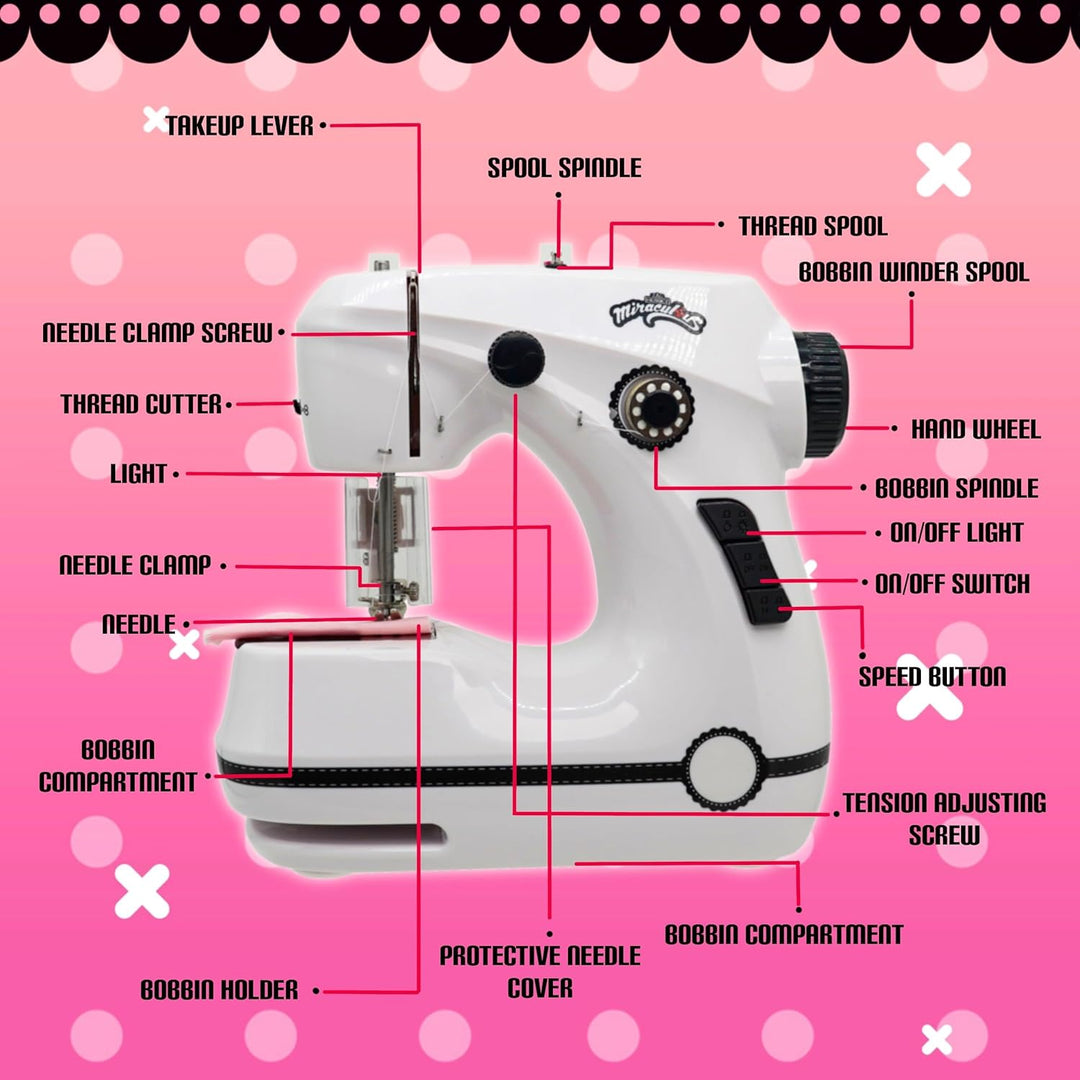 TAKEUP LEVER

SPOOL SPINDLE

THREAD SPOOL

BOBBIN WINDER SPOOL

NEEDLE CLAMP SCREW

Miraculous

THREAD CUTTER

HAND WHEEL

LIGHT

BOBBIN SPINDLE

ON/OFF LIGHT

NEEDLE CLAMP

ON/OFF SWITCH

NEEDLE

SPEED BUTTON

BOBBIN COMPARTMENT

TENSION ADJUSTING SCREW

BOBBIN COMPARTMENT

PROTECTIVE NEEDLE COVER

BOBBIN HOLDER