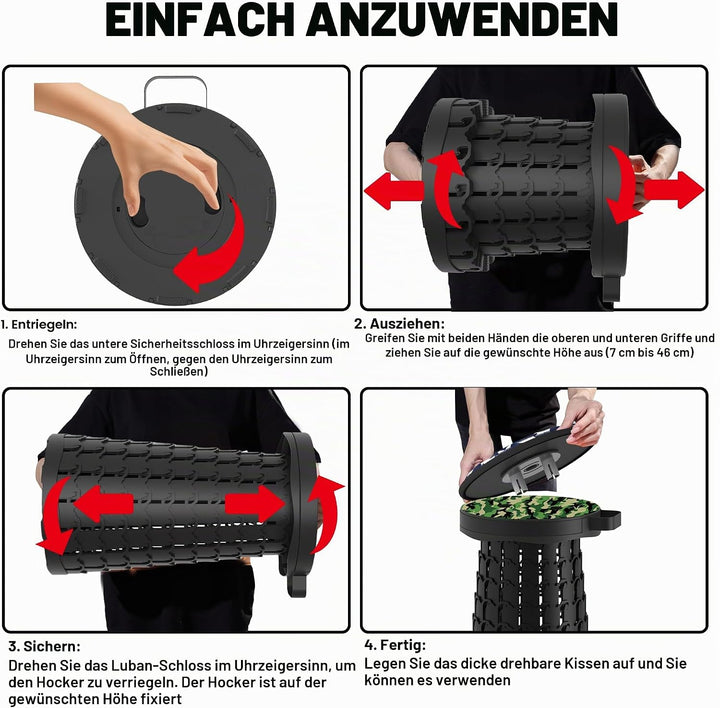 EINFACH ANZUWENDEN

1. Entriegeln:
Drehen Sie das untere Sicherheitsschloss im Uhrzeigersinn (im Uhrzeigersinn zum Öffnen, gegen den Uhrzeigersinn zum Schließen)

2. Ausziehen:
Greifen Sie mit beiden Händen die oberen und unteren Griffe und ziehen Sie auf die gewünschte Höhe aus (7 cm bis 46 cm)

3. Sichern:
Drehen Sie das Luban-Schloss im Uhrzeigersinn, um den Hocker zu verriegeln. Der Hocker ist auf der gewünschten Höhe fixiert

4. Fertig:
Legen Sie das dicke drehbare Kissen auf und Sie können es verwenden