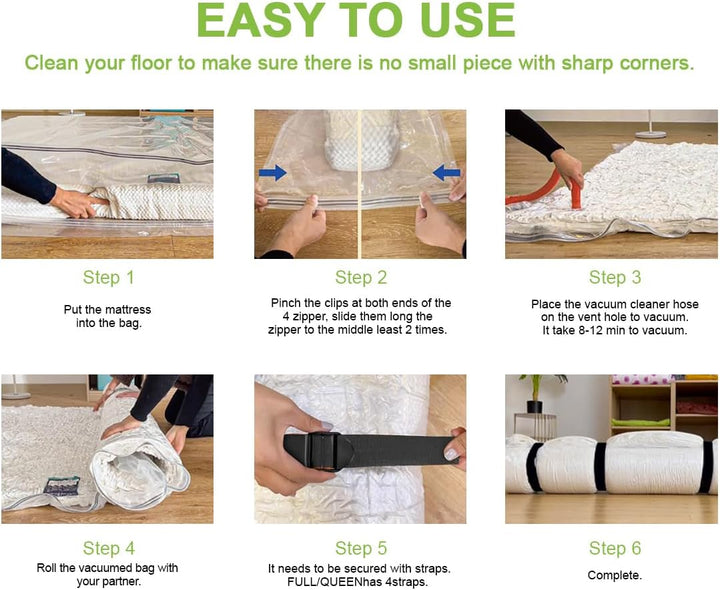 EASY TO USE

Clean your floor to make sure there is no small piece with sharp corners.

Step 1

Put the mattress into the bag.

Step 2

Pinch the clips at both ends of the 4 zipper, slide them long the zipper to the middle least 2 times.

Step 3

Place the vacuum cleaner hose on the vent hole to vacuum. It take 8-12 min to vacuum.

Step 4

Roll the vacuumed bag with your partner.

Step 5

It needs to be secured with straps. FULL/QUEENhas 4straps.

Step 6

Complete.