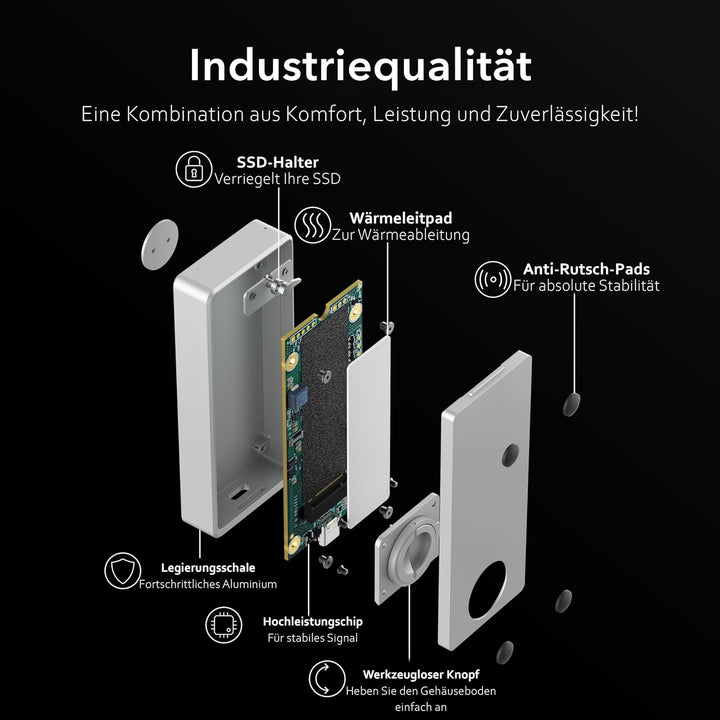 Industriequalität

Eine Kombination aus Komfort, Leistung und Zuverlässigkeit!

SSD-Halter
Verriegelt Ihre SSD

Wärmeleitpad
Zur Wärmeableitung

Anti-Rutsch-Pads
Für absolute Stabilität

Legierungsschale
Fortschrittliches Aluminium

Hochleistungschip
Für stabiles Signal

Werkzeugloser Knopf
Heben Sie den Gehäuseboden einfach an